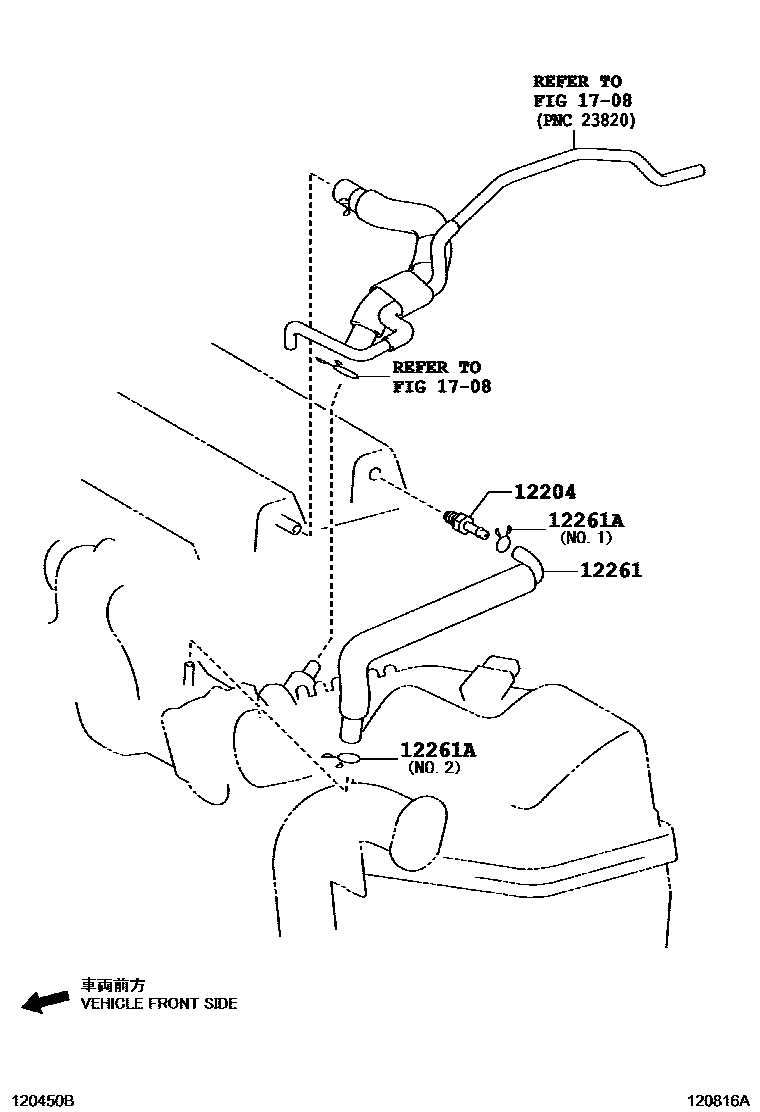 REFER TO
FIG 17-08
(PNC 23820)

REFER TO
FIG 17-08

12204

12261A
(NO. 1)

12261

12261A
(NO. 2)

車両前方
VEHICLE FRONT SIDE

120450B

120816A