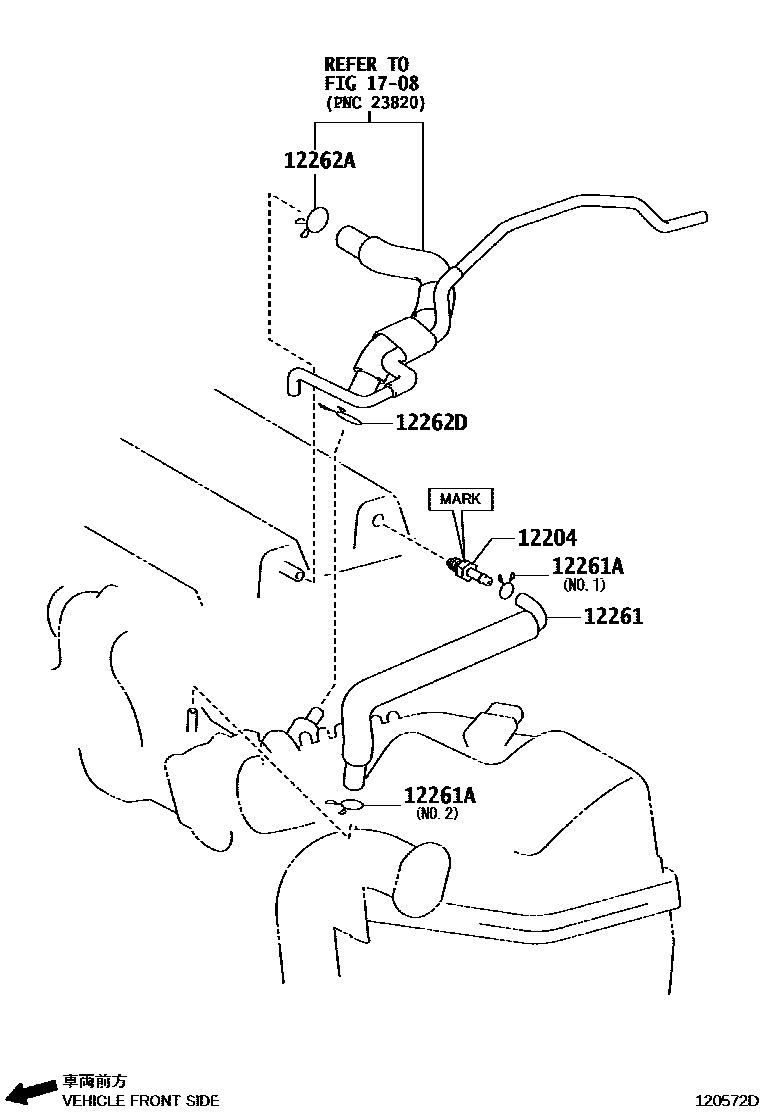 REFER TO
FIG 17-08
(PNC 23820)

12262A

12262D

MARK

12204

12261A
(NO. 1)

12261

12261A
(NO. 2)

車両前方
VEHICLE FRONT SIDE

120572D