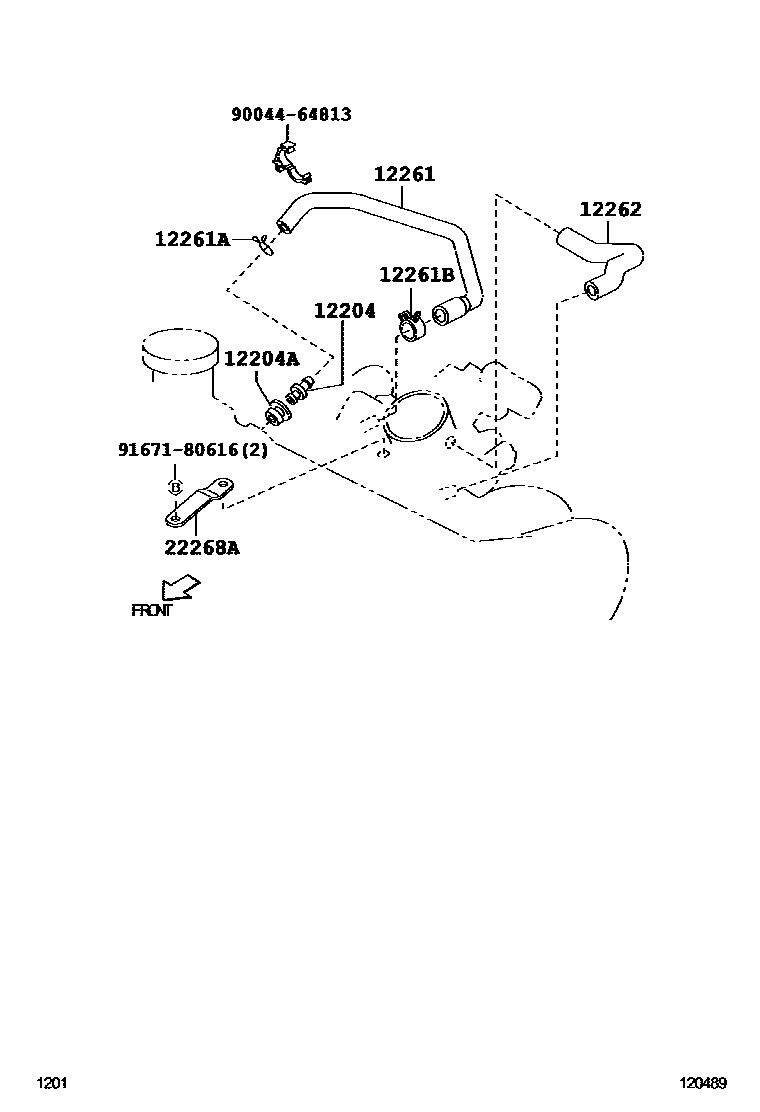 90044-64813

12261

12262

12261A

12261B

12204

12204A

91671-80616(2)

B

22268A

FRONT

1201

120489