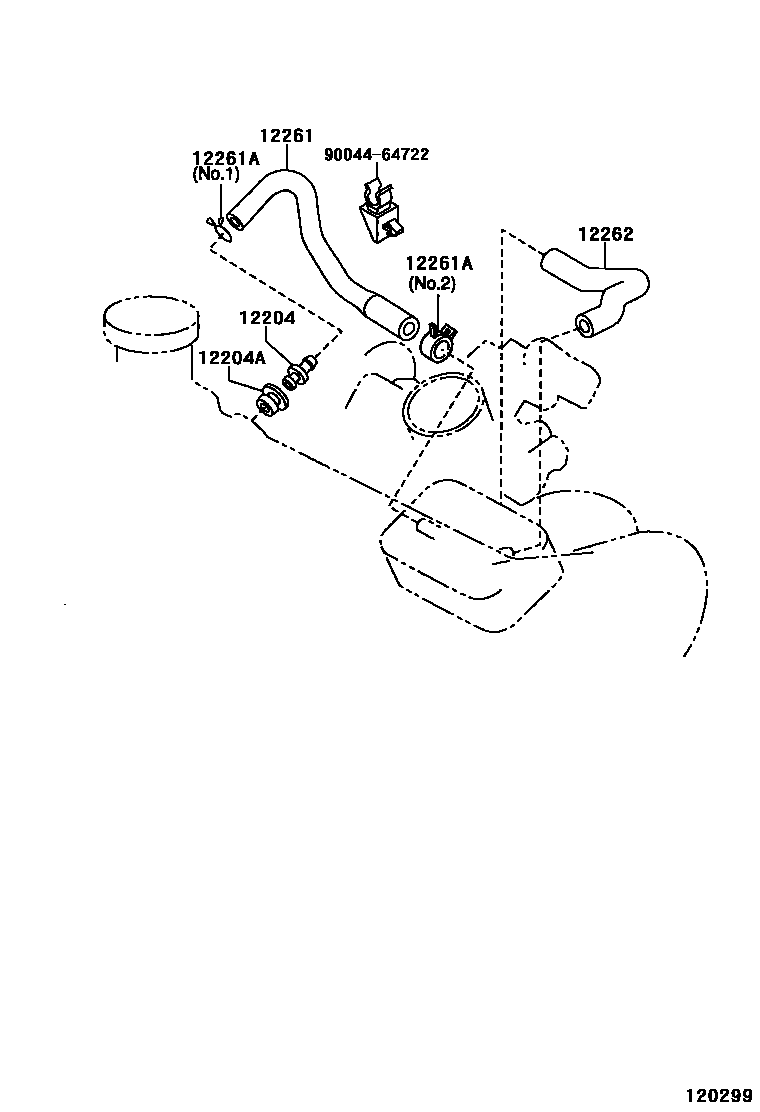 12261
12261A
(No.1)
90044-64722
12262
12261A
(No.2)
12204
12204A
120299