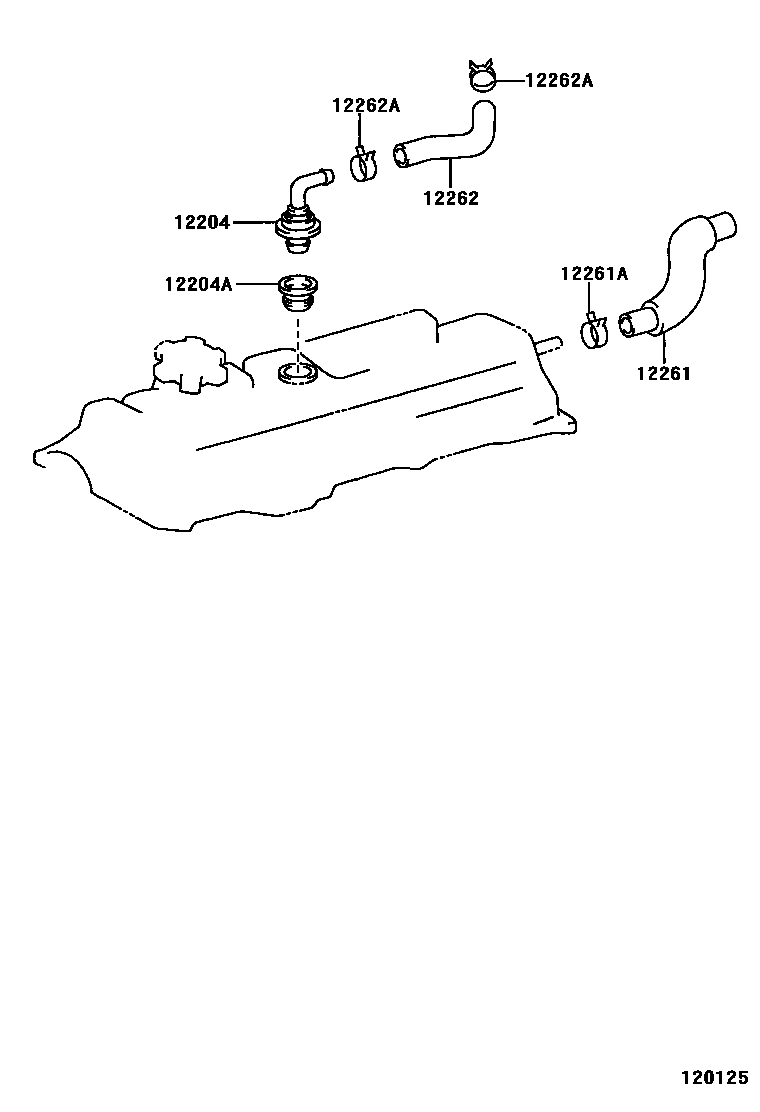 12262A
12262A
12262
12204
12204A
12261A
12261
120125