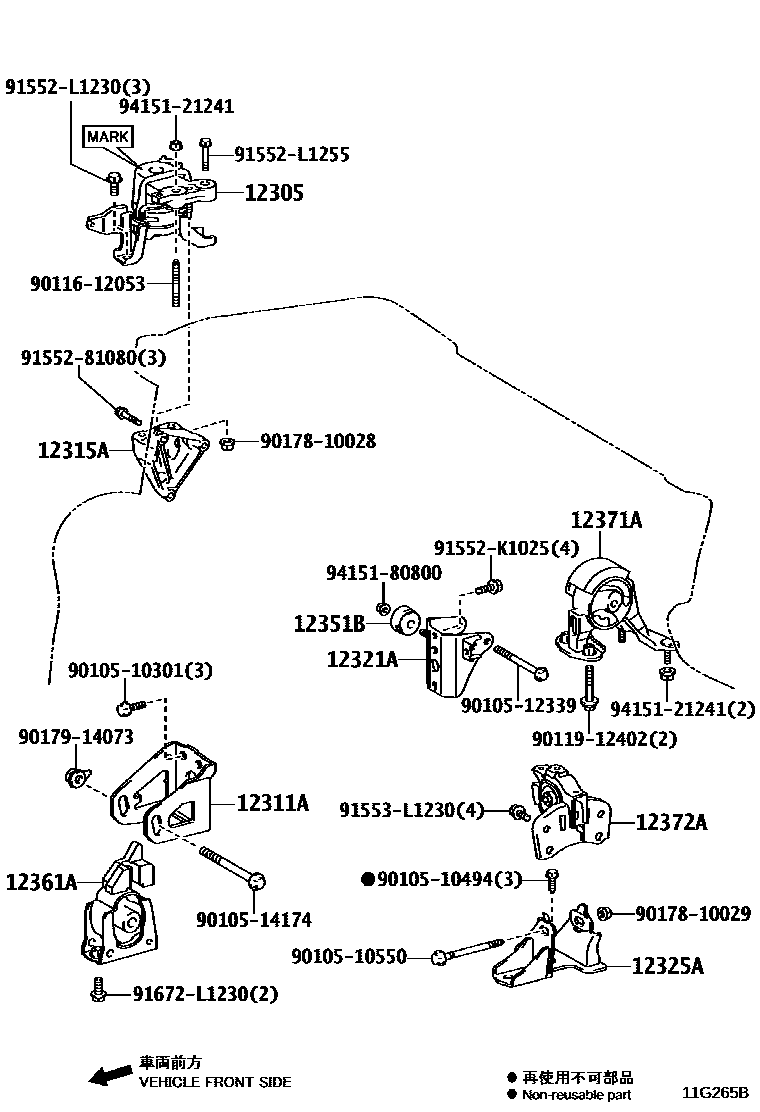 91552-L1230(3)
94151-21241
MARK
91552-L1255
12305
90116-12053
91552-81080(3)
12315A
90178-10028
12371A
91552-K1025(4)
94151-80800
12351B
12321A
90105-10301(3)
90105-12339
94151-21241(2)
90119-12402(2)
90179-14073
12311A
91553-L1230(4)
12372A
12361A
●90105-10494(3)
90105-14174
90178-10029
90105-10550
12325A
91672-L1230(2)
車両前方
VEHICLE FRONT SIDE
● 再使用不可部品
● Non-reusable part
11G265B