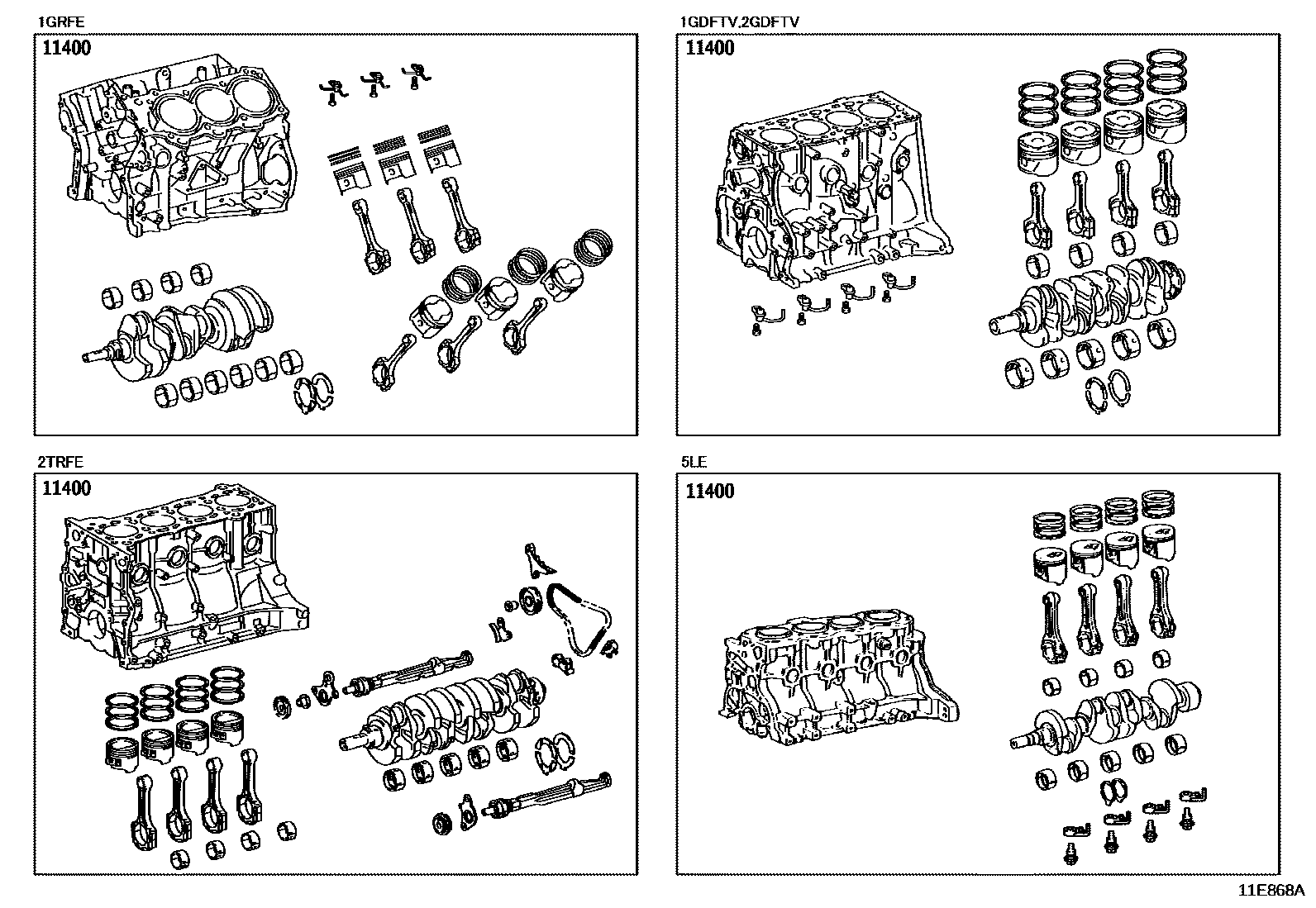 1GRFE

11400

1GDFTV,2GDFTV

11400

2TRFE

11400

5LE

11400

11E868A