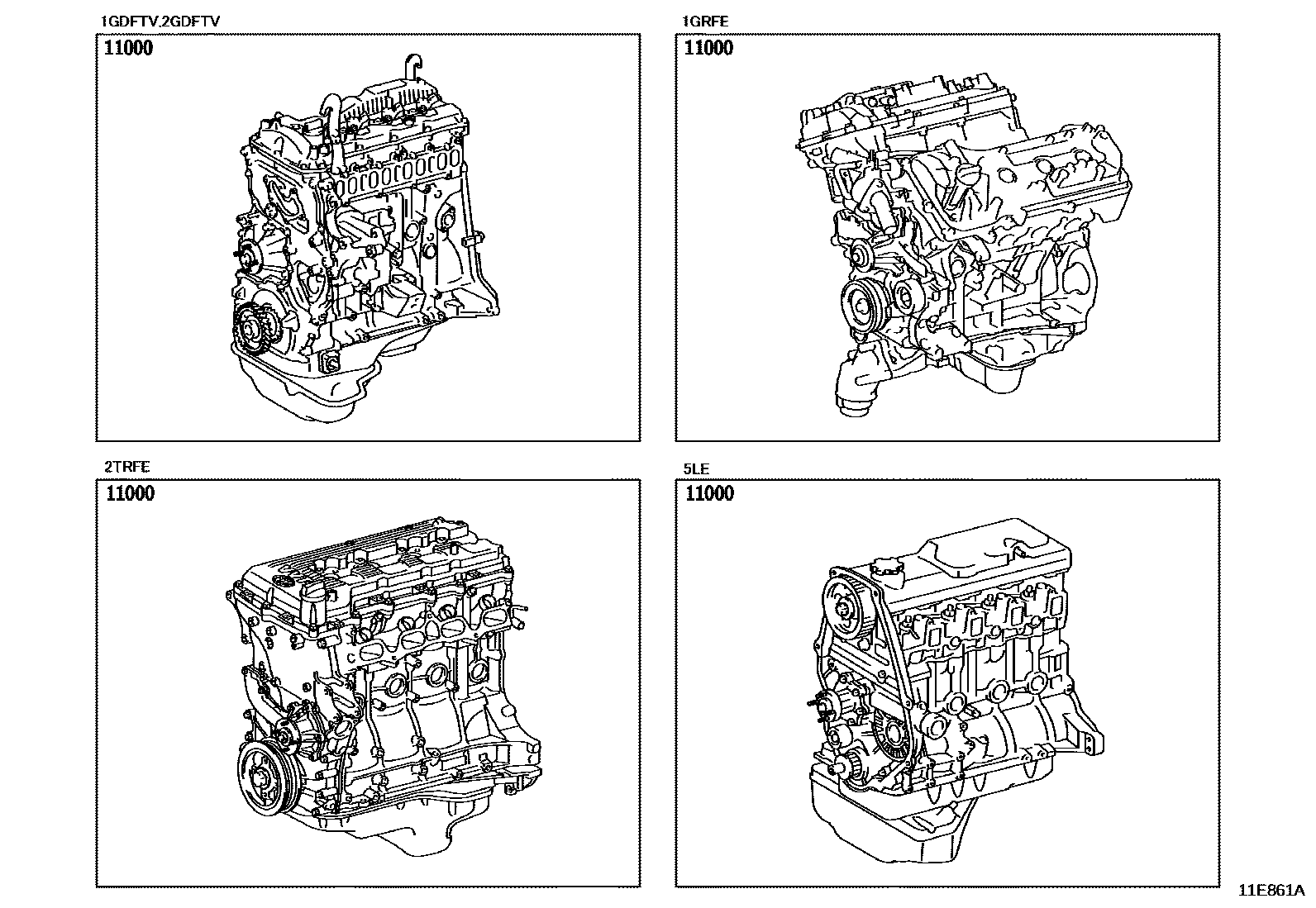 1GDFTV,2GDFTV

11000

1GRFE

11000

2TRFE

11000

5LE

11000

11E861A