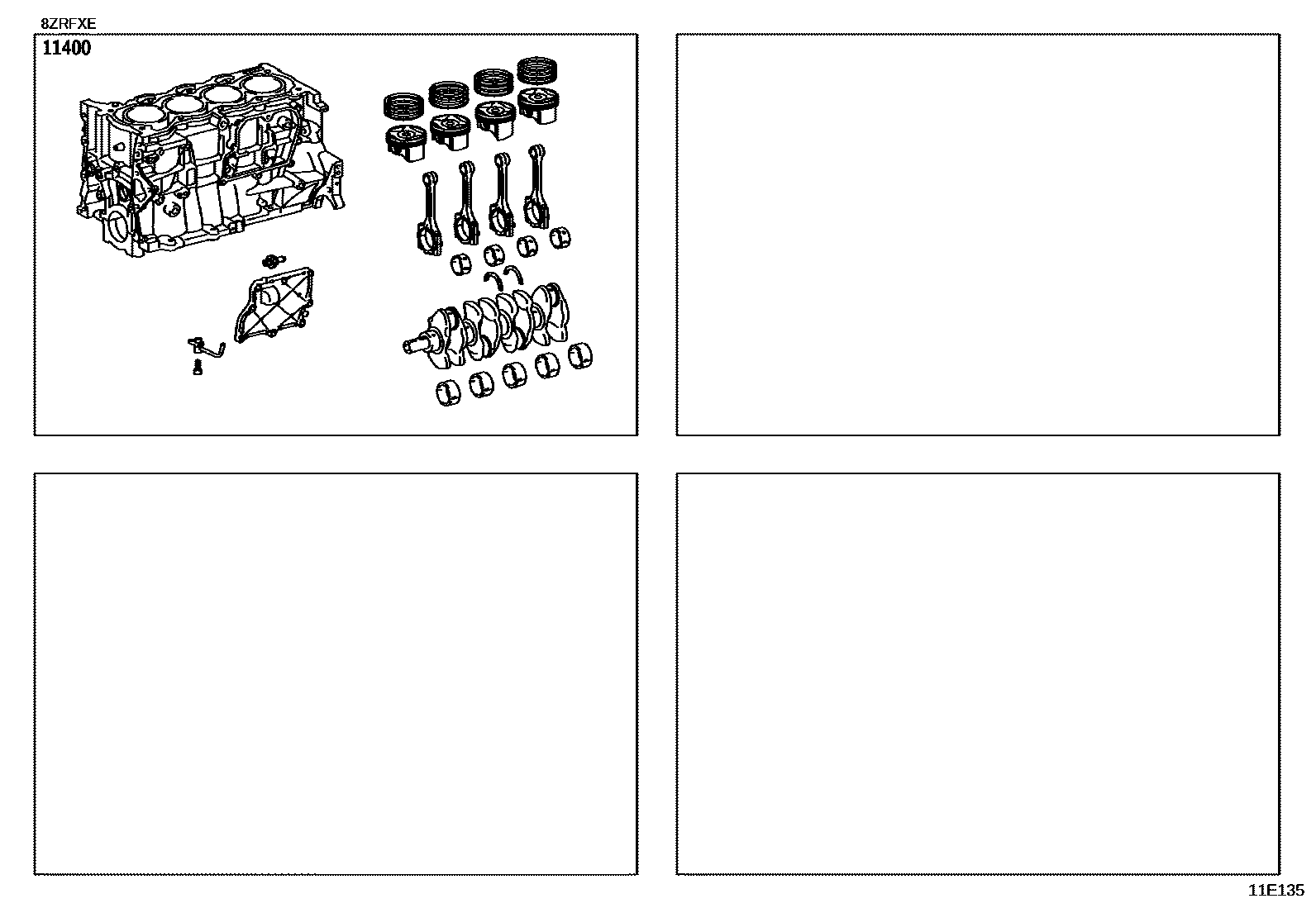 8ZRFXE
11400

11E135