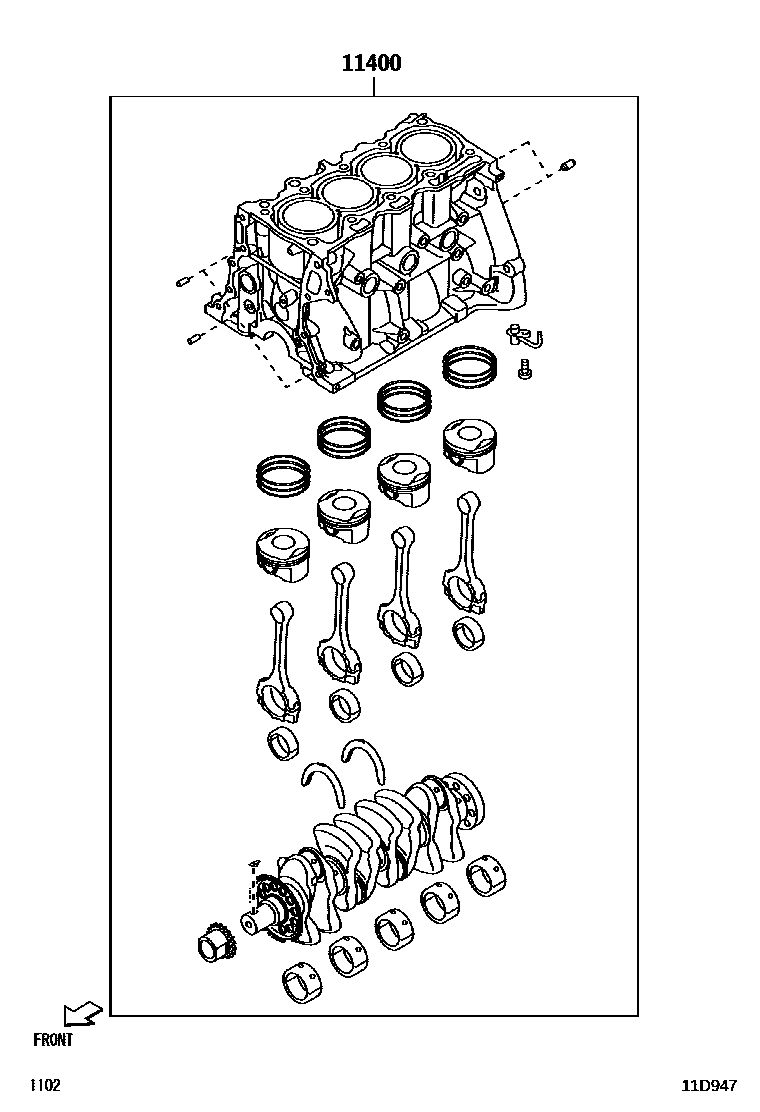 11400

FRONT

1102

11D947