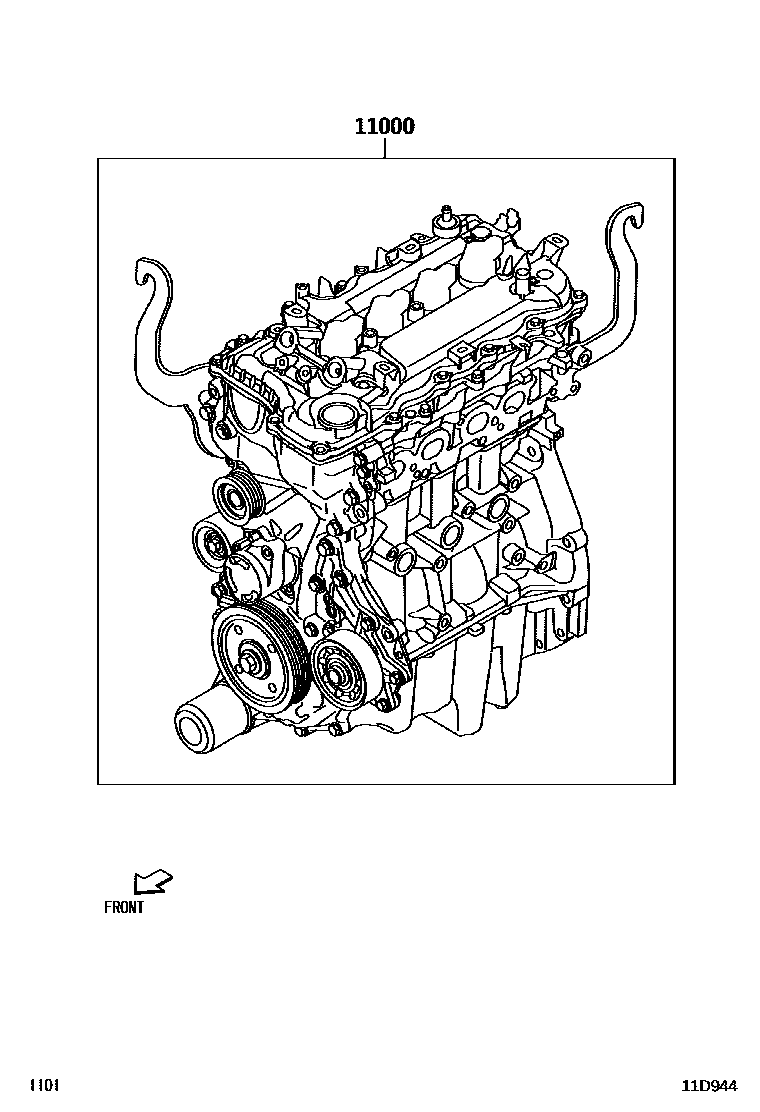 11000

FRONT

1101

11D944