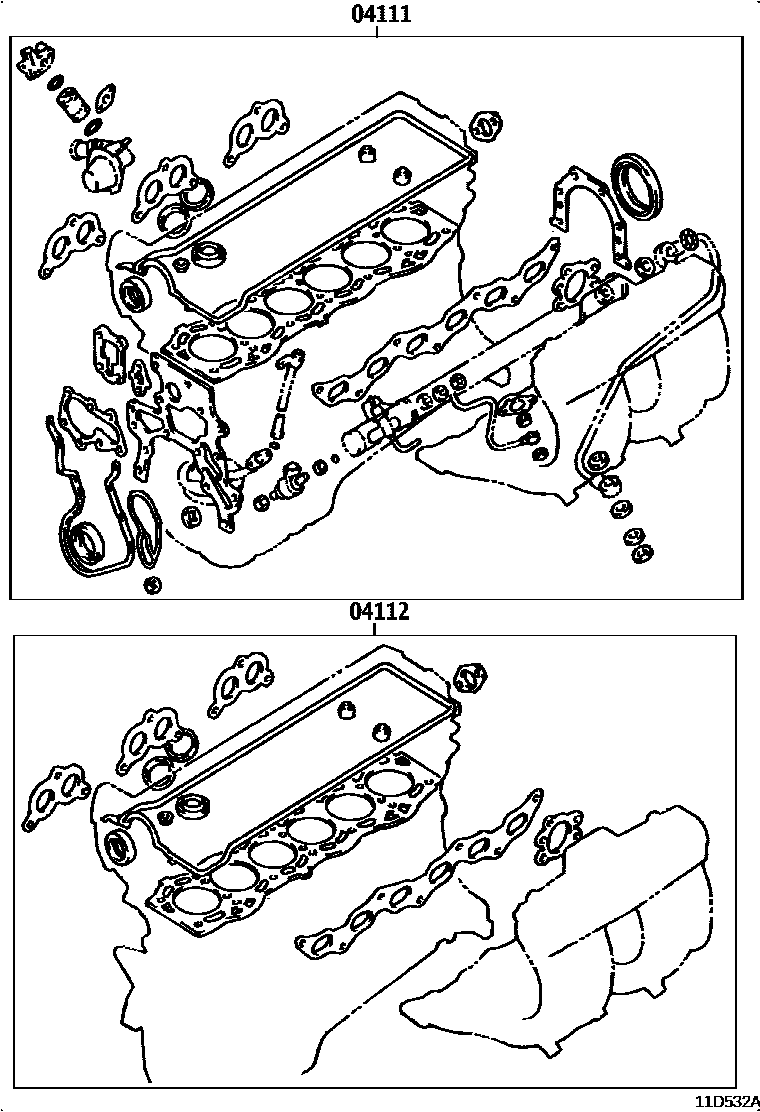 04111

04112

11D532A