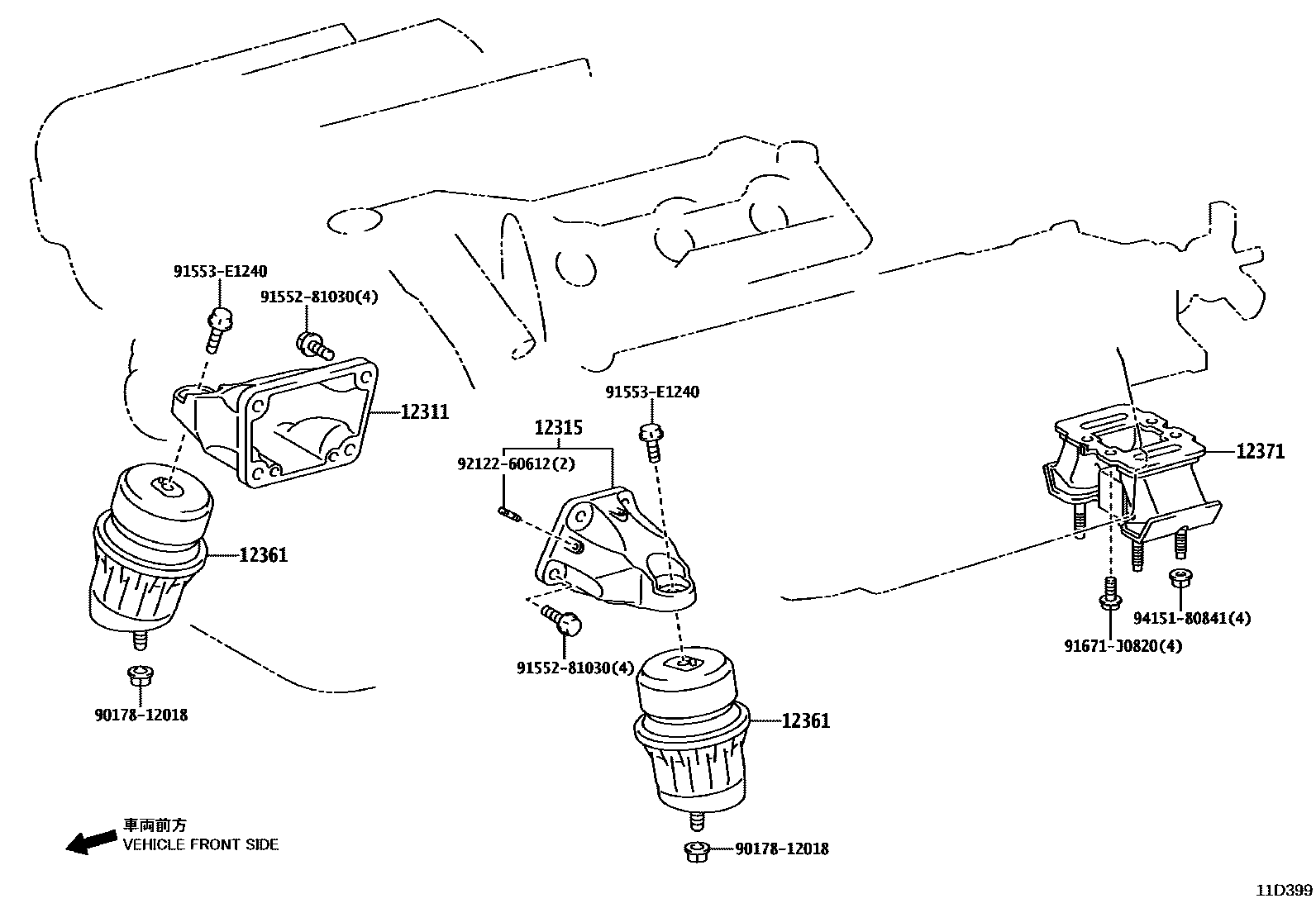 91553-E1240
91552-81030(4)
12311
12361
90178-12018
91553-E1240
12315
92122-60612(2)
91552-81030(4)
12361
90178-12018
12371
94151-80841(4)
91671-J0820(4)
車両前方
VEHICLE FRONT SIDE
11D399