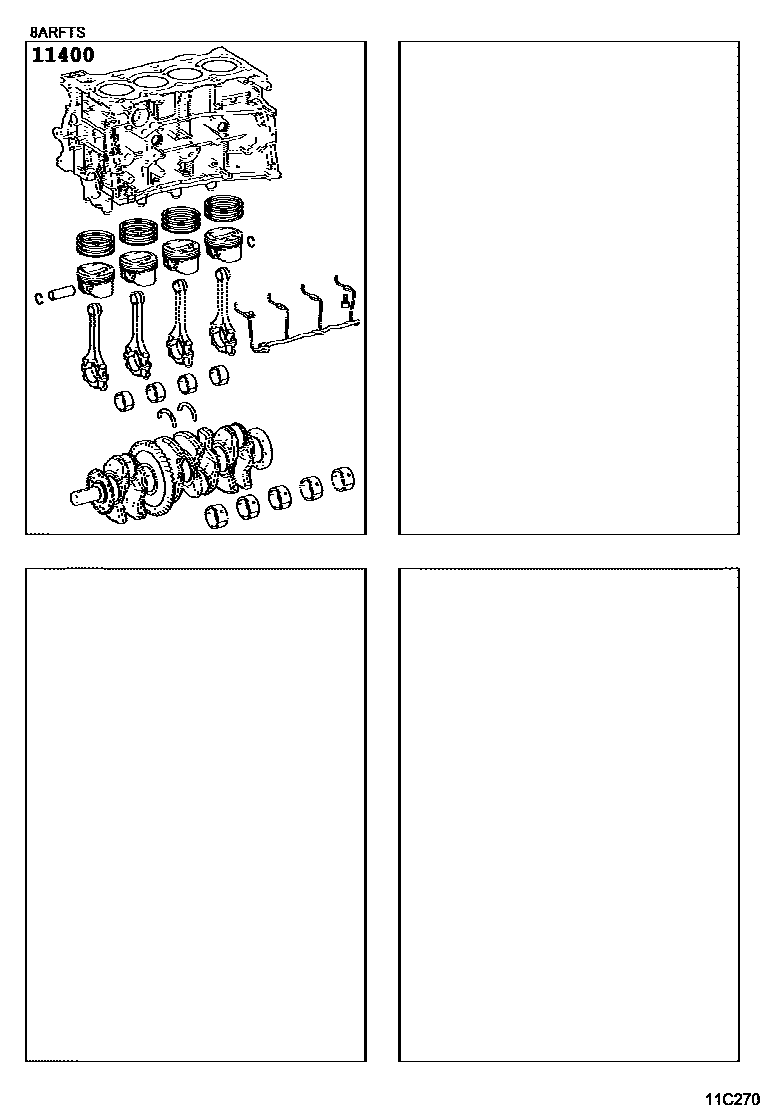 8ARFTS
11400

C
C

11C270