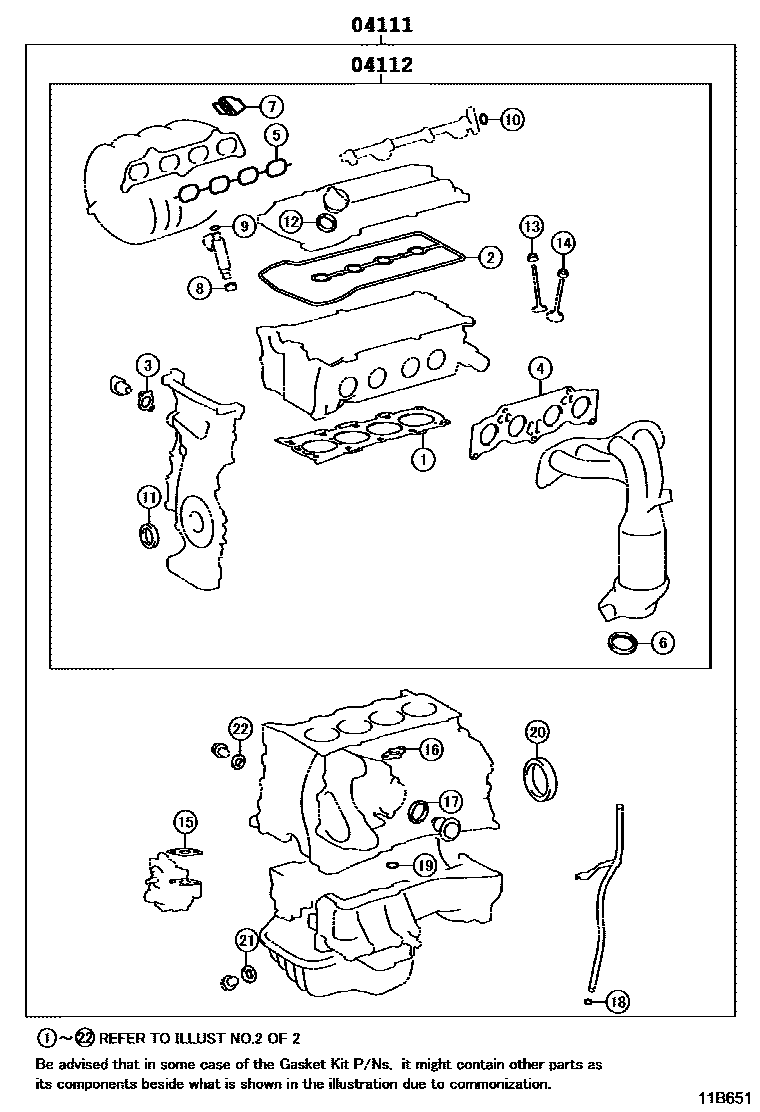 04111

04112

7
5
10
9
12
2
13
14
8
3
4
1
11
6
22
16
20
17
15
19
21
18

①～㉒ REFER TO ILLUST NO.2 OF 2

Be advised that in some case of the Gasket Kit P/Ns. it might contain other parts as its components beside what is shown in the illustration due to commonization.

11B651