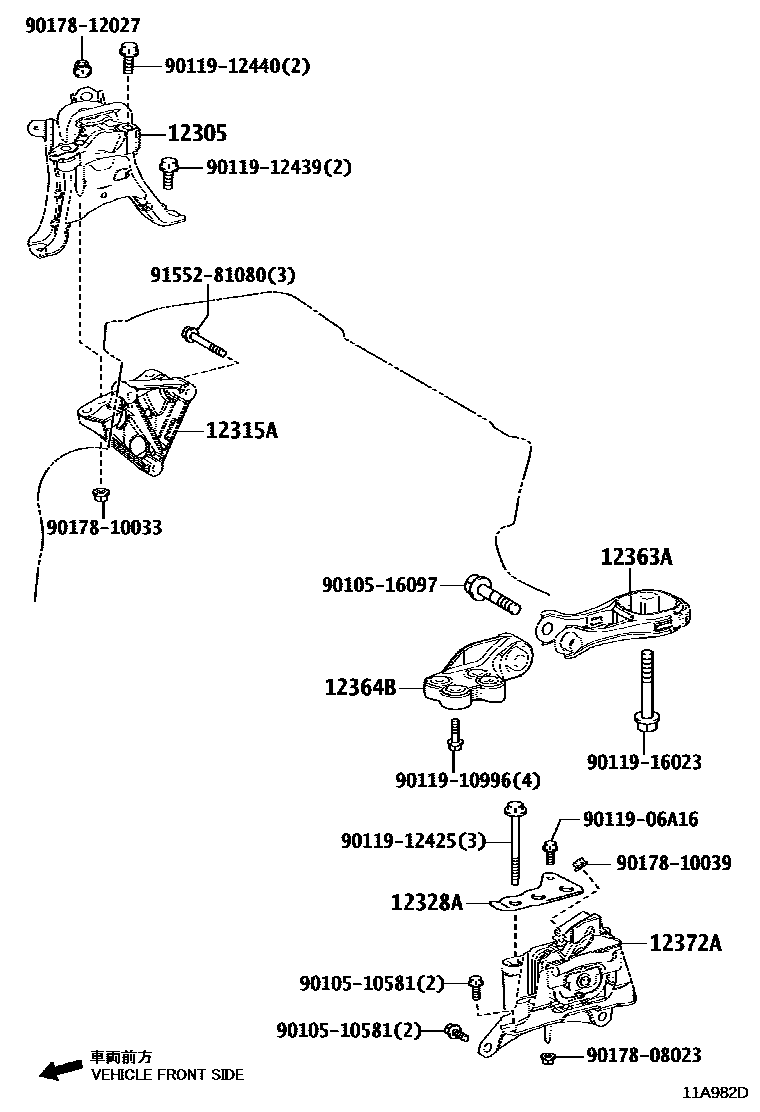 90178-12027
90119-12440(2)
12305
90119-12439(2)
91552-81080(3)
12315A
90178-10033
12363A
90105-16097
12364B
90119-10996(4)
90119-16023
90119-12425(3)
90119-06A16
90178-10039
12328A
12372A
90105-10581(2)
90105-10581(2)
90178-08023
車両前方
VEHICLE FRONT SIDE
11A982D