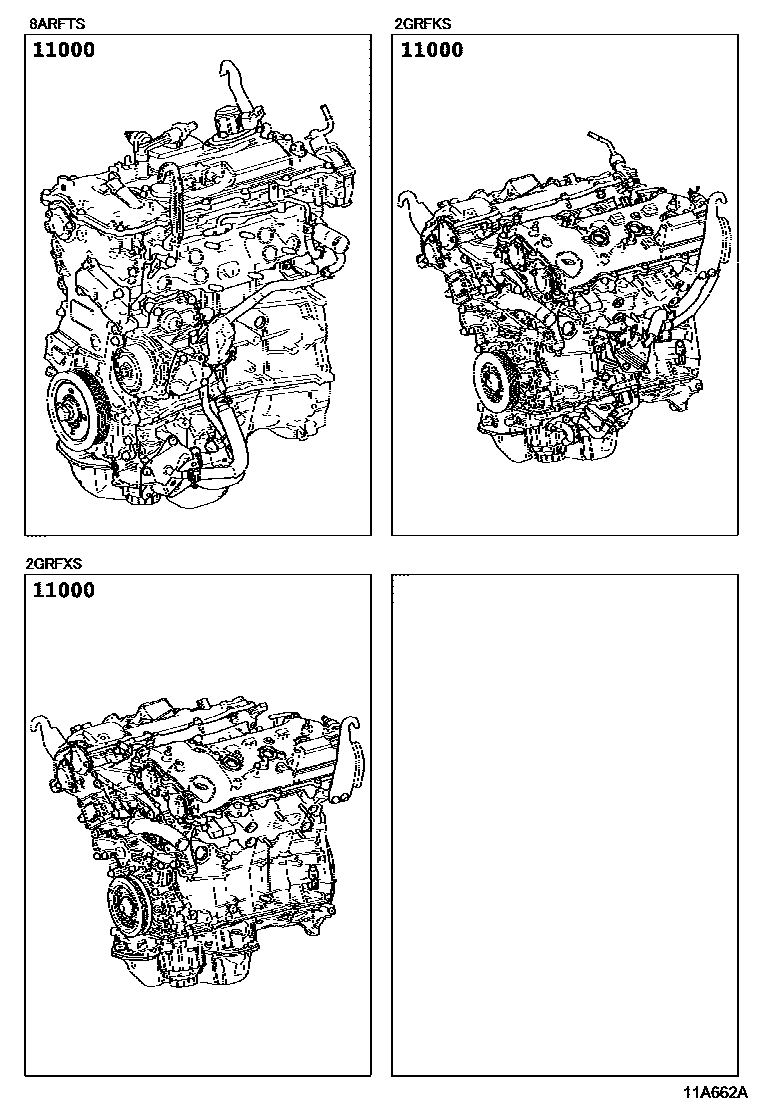 8ARFTS
11000

2GRFKS
11000

2GRFXS
11000

11A662A