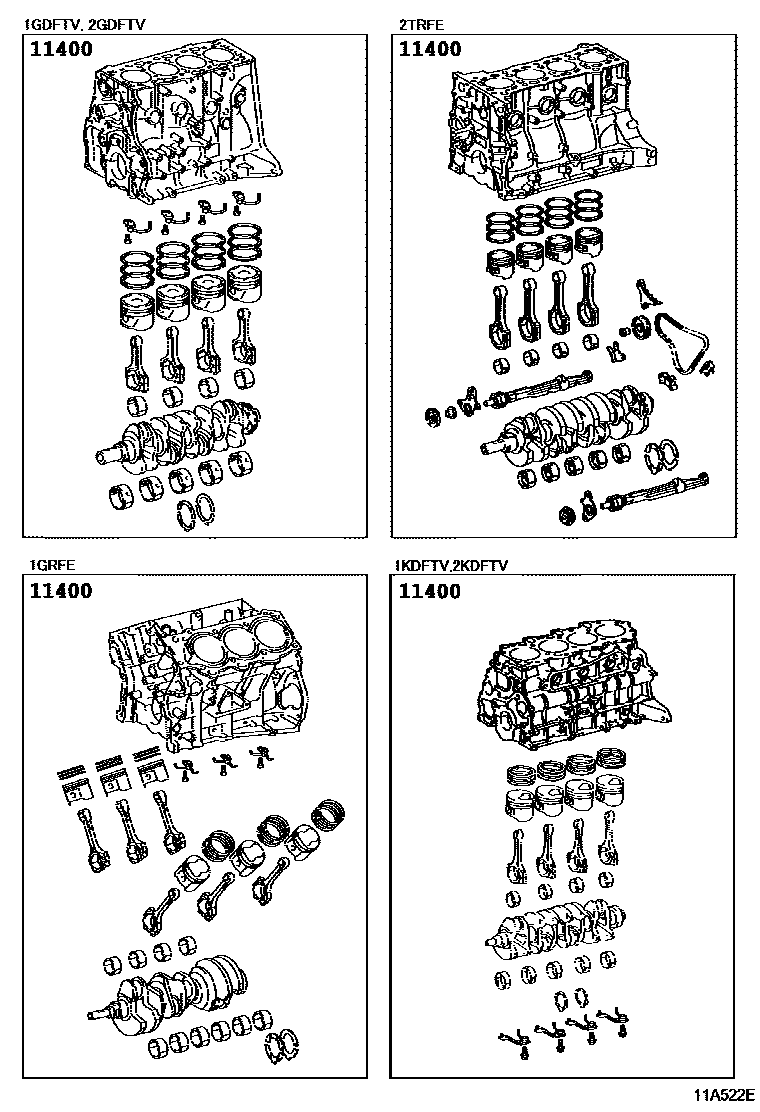 1GDFTV, 2GDFTV

11400

2TRFE

11400

1GRFE

11400

1KDFTV,2KDFTV

11400

11A522E