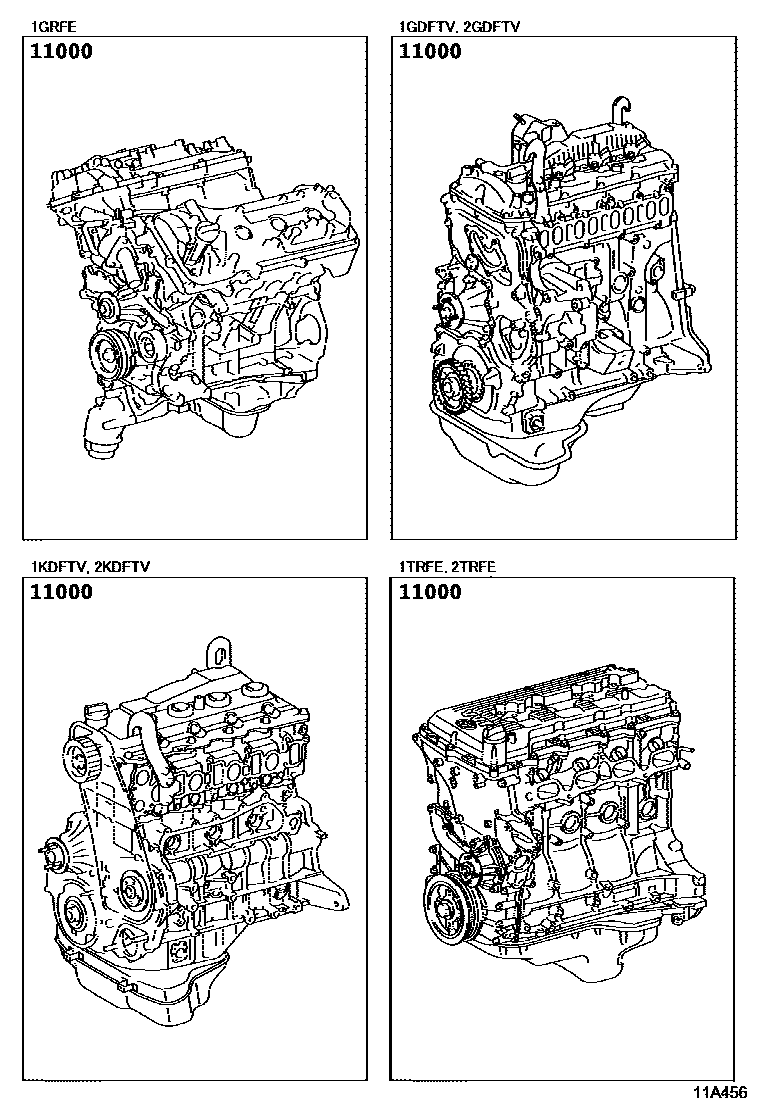 1GRFE
11000

1GDFTV, 2GDFTV
11000

1KDFTV, 2KDFTV
11000

1TRFE, 2TRFE
11000

11A456