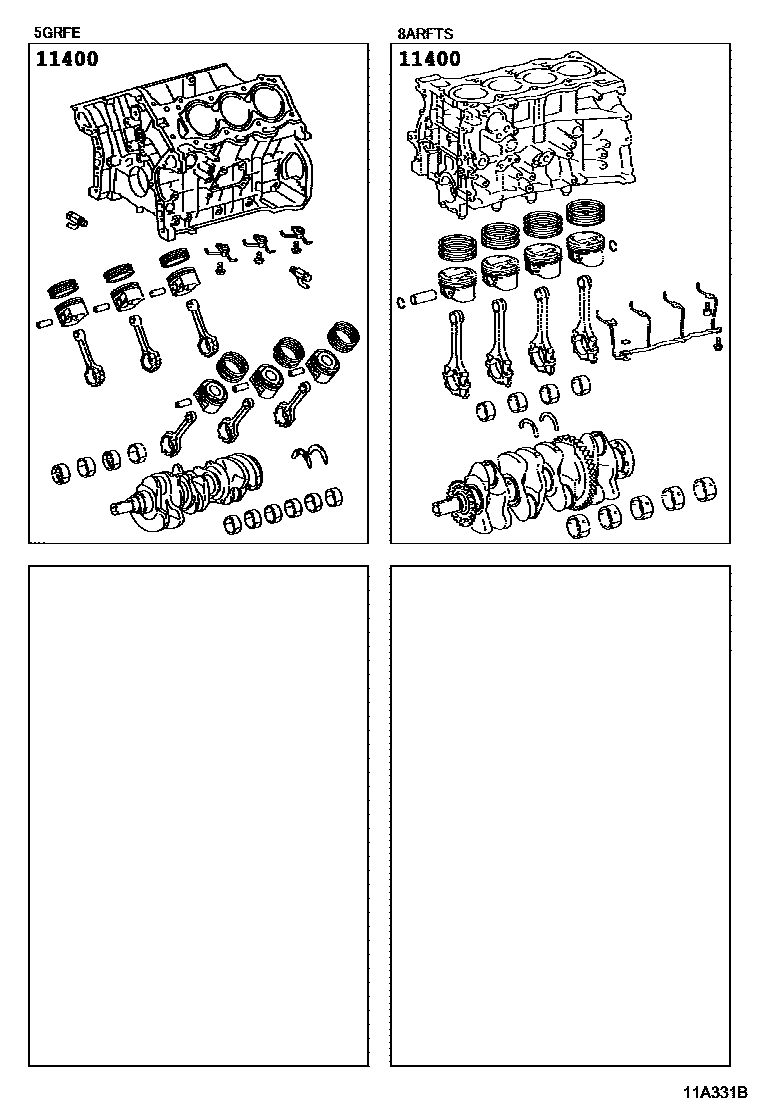 5GRFE
11400

8ARFTS
11400

11A331B