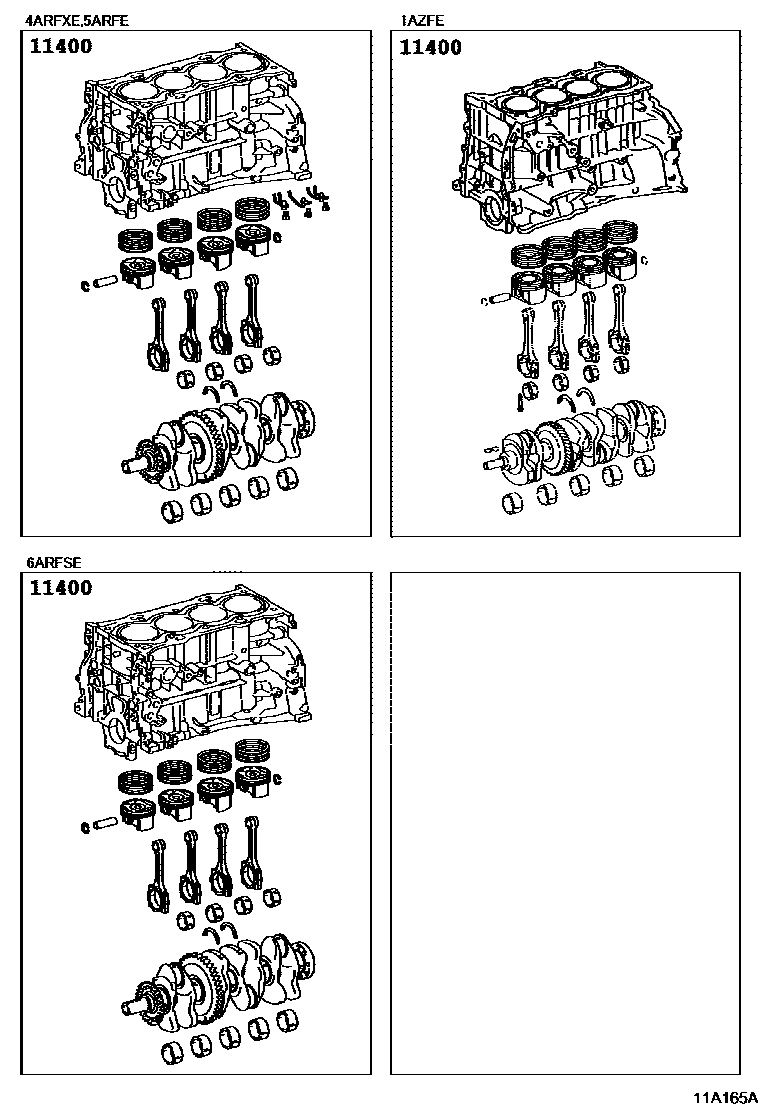 4ARFXE,5ARFE

11400

1AZFE

11400

6ARFSE

11400

11A165A