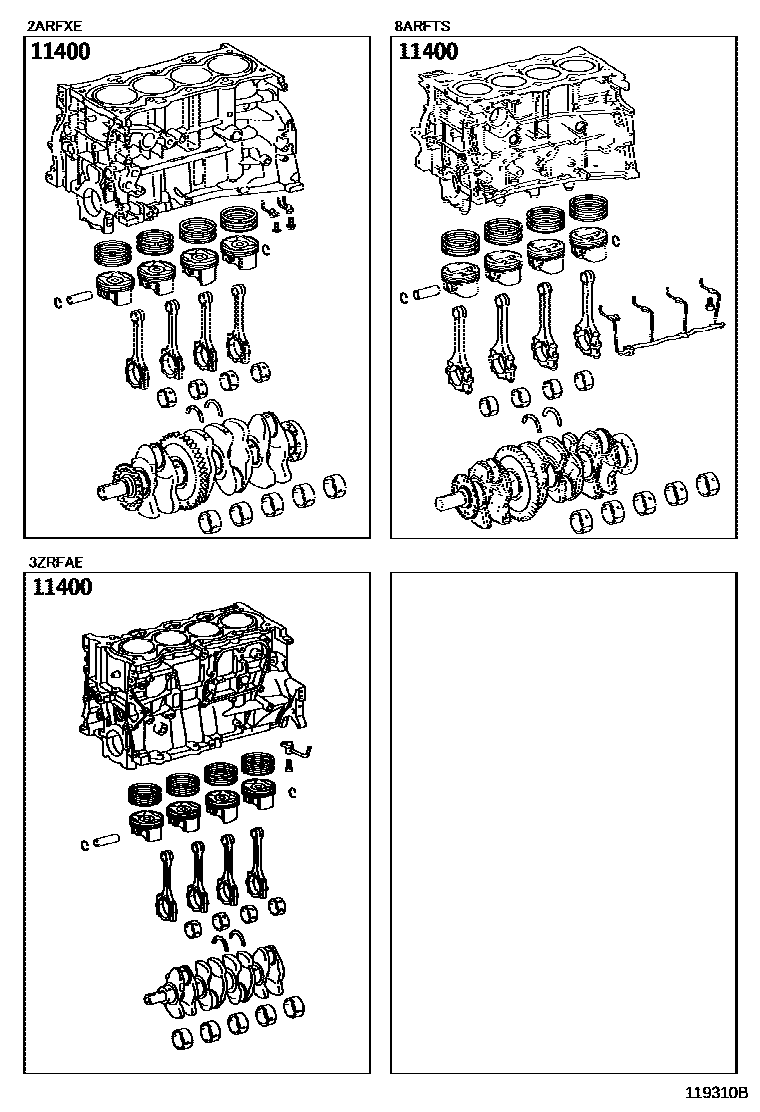 2ARFXE

11400

8ARFTS

11400

3ZRFAE

11400

119310B