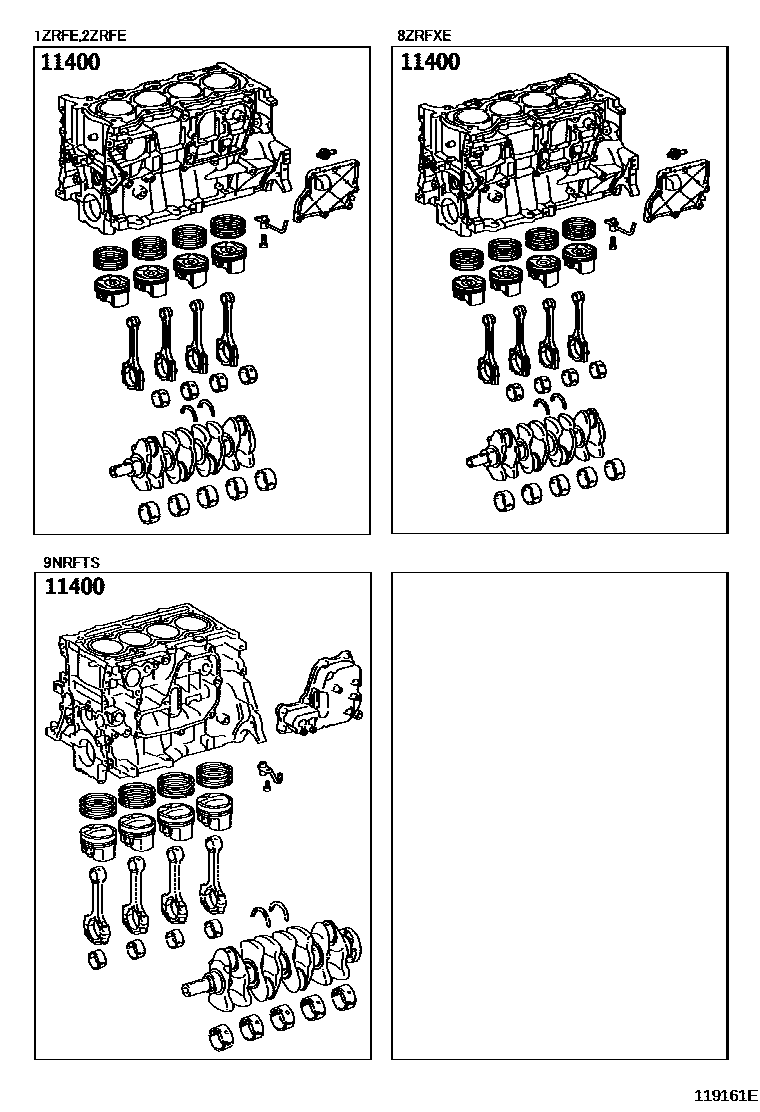 1ZRFE,2ZRFE
11400

8ZRFXE
11400

9NRFTS
11400

119161E