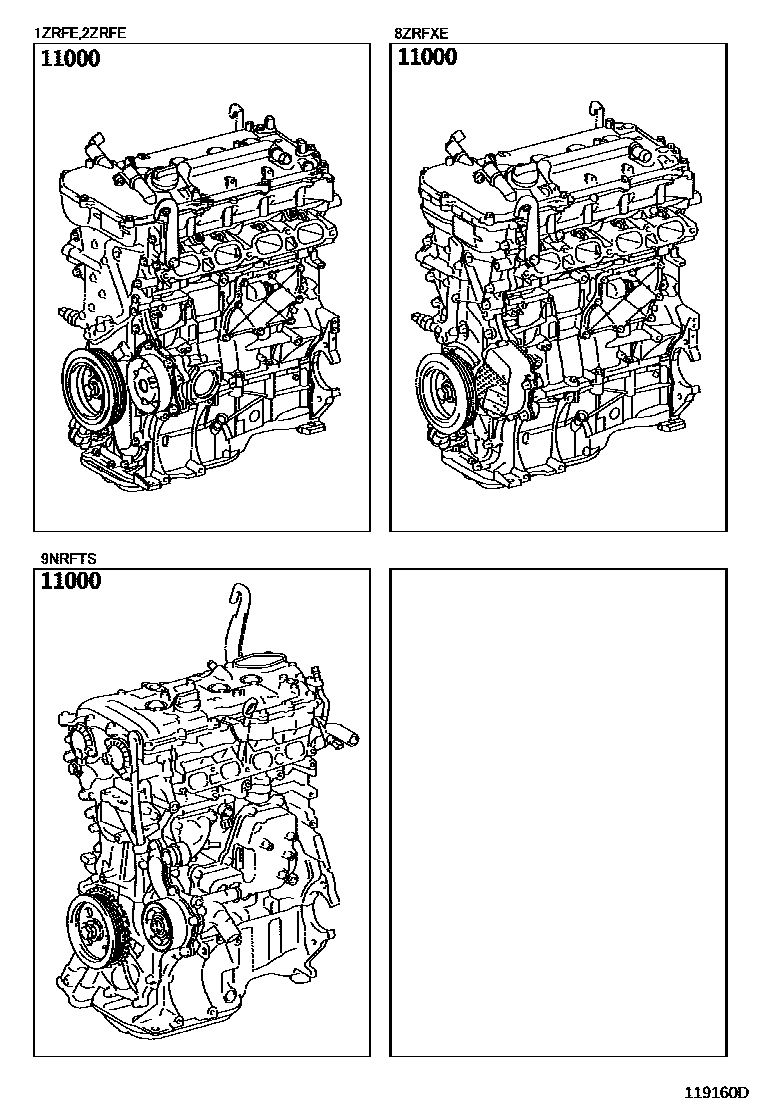 1ZRFE,2ZRFE
11000

8ZRFXE
11000

9NRFTS
11000

119160D