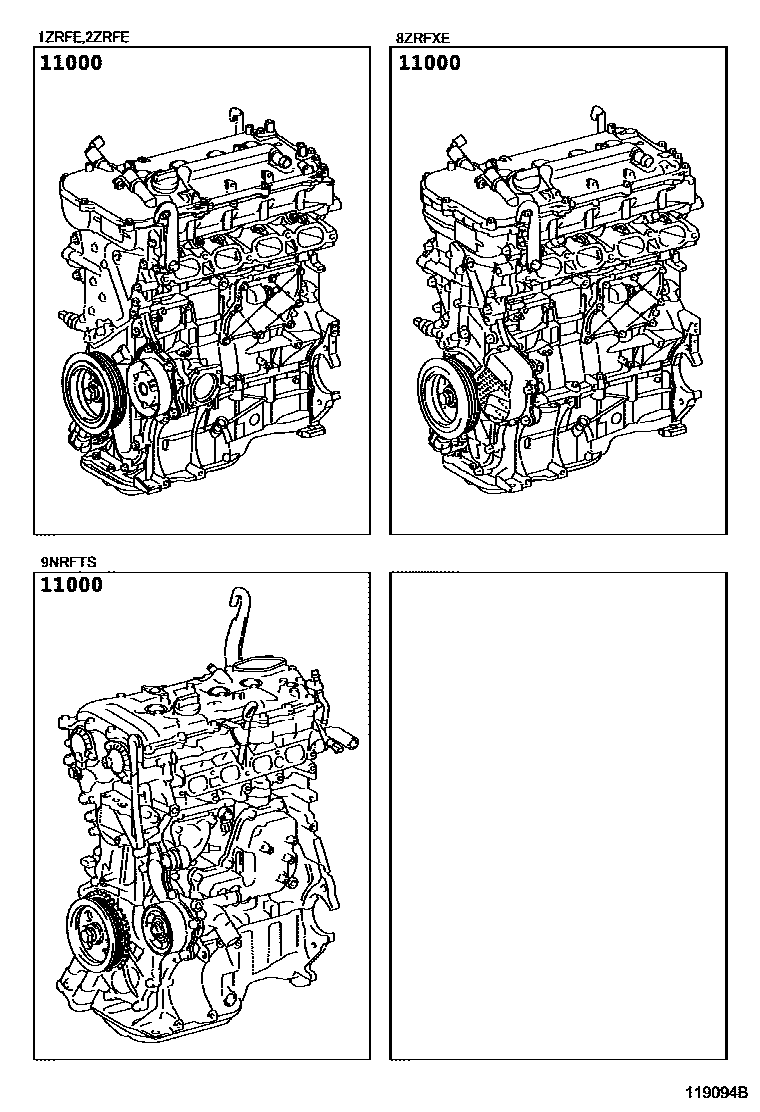 1ZRFE,2ZRFE
11000

8ZRFXE
11000

9NRFTS
11000

119094B