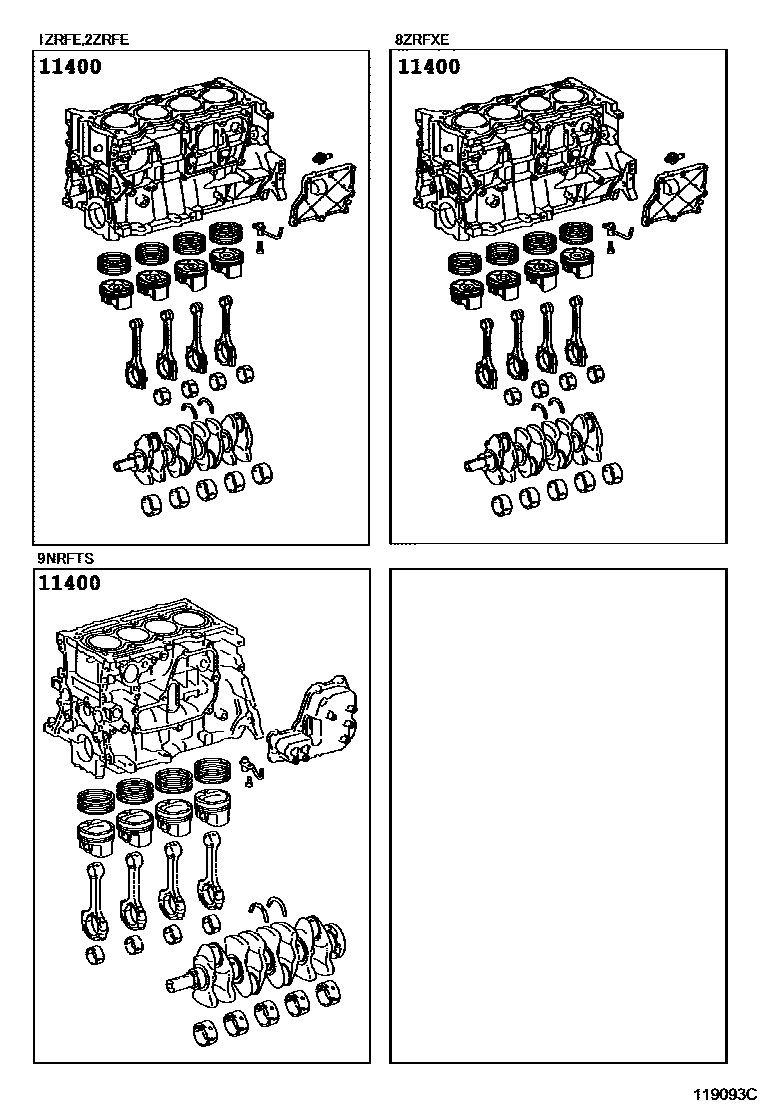 1ZRFE,2ZRFE
11400

8ZRFXE
11400

9NRFTS
11400

119093C