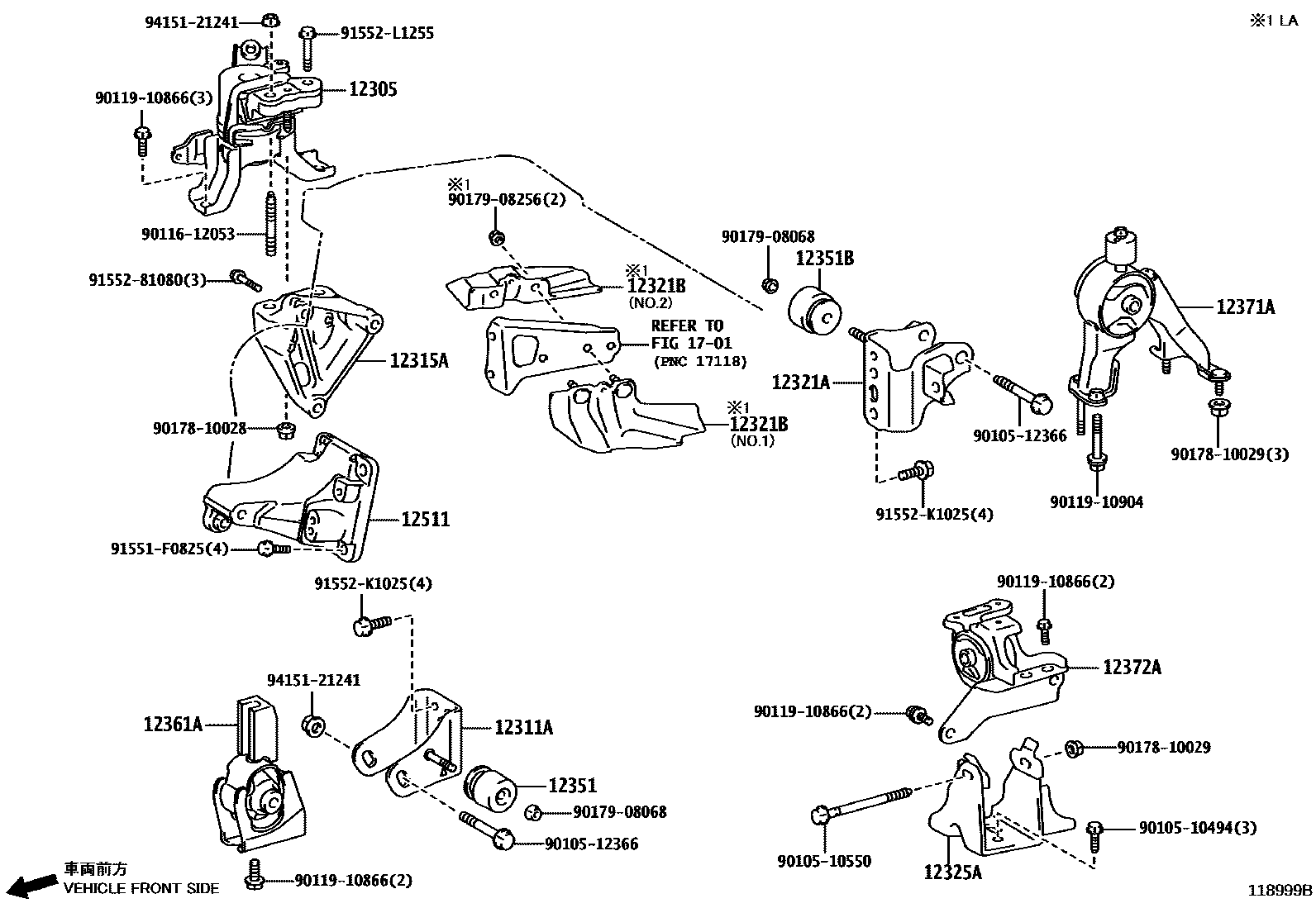 ※1 LA

94151-21241
91552-L1255
90119-10866(3)
12305
90116-12053
91552-81080(3)
12315A
90178-10028
12511
91551-F0825(4)

※1
90179-08256(2)
※1
12321B
(NO.2)
REFER TO
FIG 17-01
(PNC 17118)
※1
12321B
(NO.1)

90179-08068
12351B
12321A
90105-12366
91552-K1025(4)
12371A
90178-10029(3)
90119-10904

91552-K1025(4)
94151-21241
12361A
12311A
12351
90179-08068
90105-12366
90119-10866(2)

90119-10866(2)
12372A
90119-10866(2)
90178-10029
90105-10494(3)
90105-10550
12325A

車両前方
VEHICLE FRONT SIDE

118999B