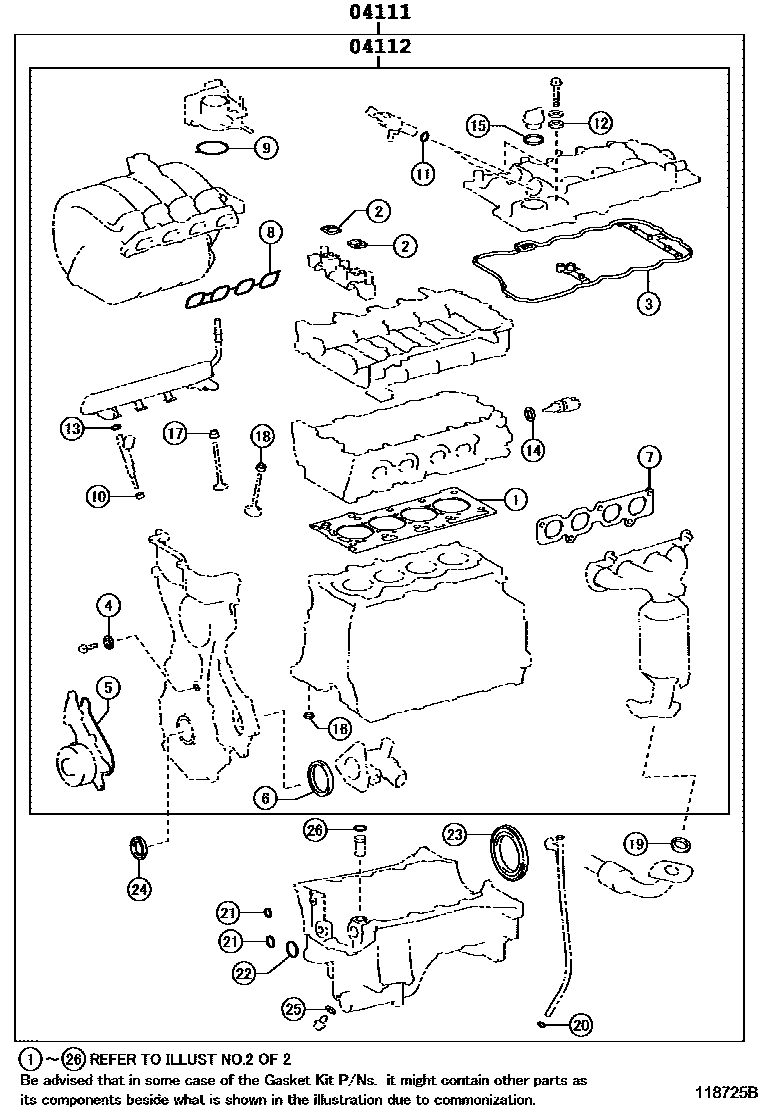 04111

04112

9

15

12

11

2

2

8

3

13

17

18

14

10

1

7

4

5

16

6

26

23

19

24

21

21

22

25

20

1 ~ 26 REFER TO ILLUST NO.2 OF 2

Be advised that in some case of the Gasket Kit P/Ns. it might contain other parts as its components beside what is shown in the illustration due to commonization.

118725B