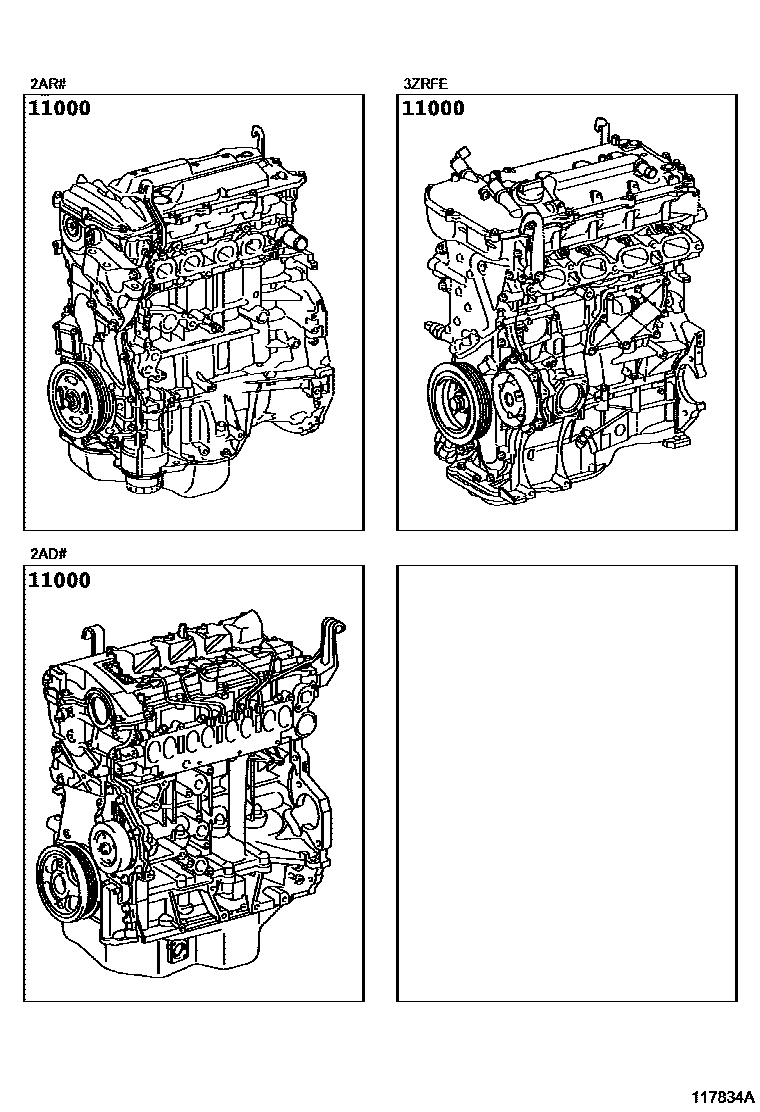 2AR#

11000

3ZRFE

11000

2AD#

11000

117834A