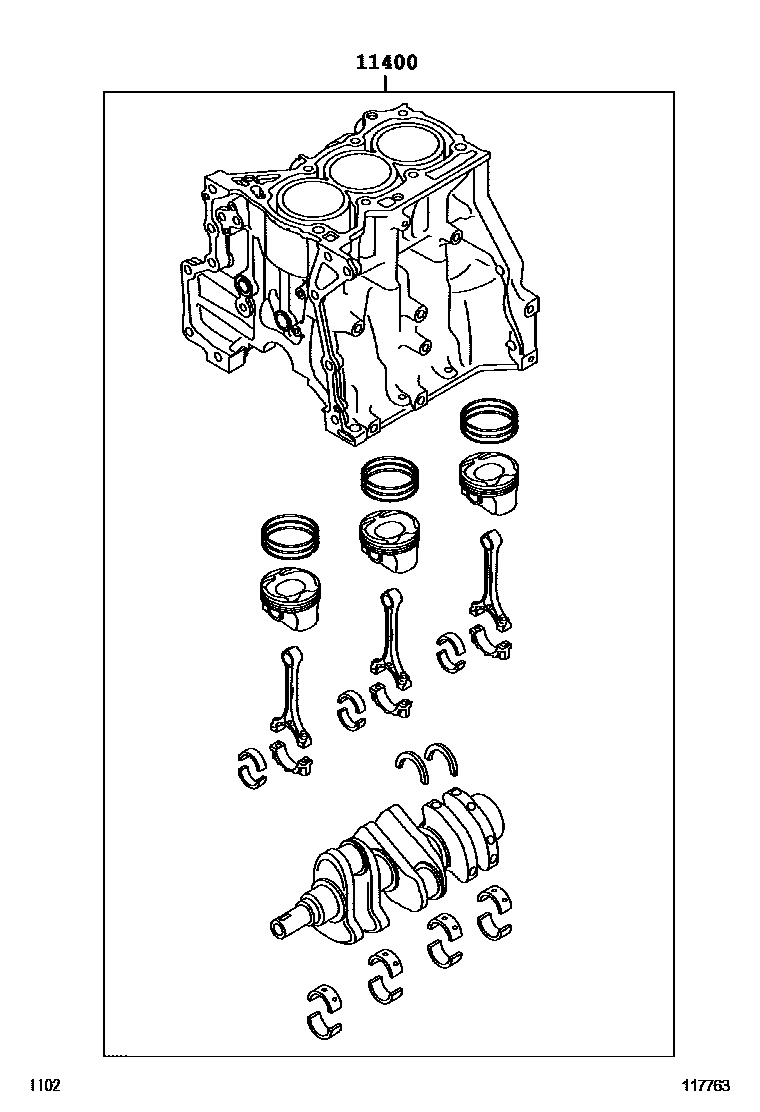 11400

1102

117763