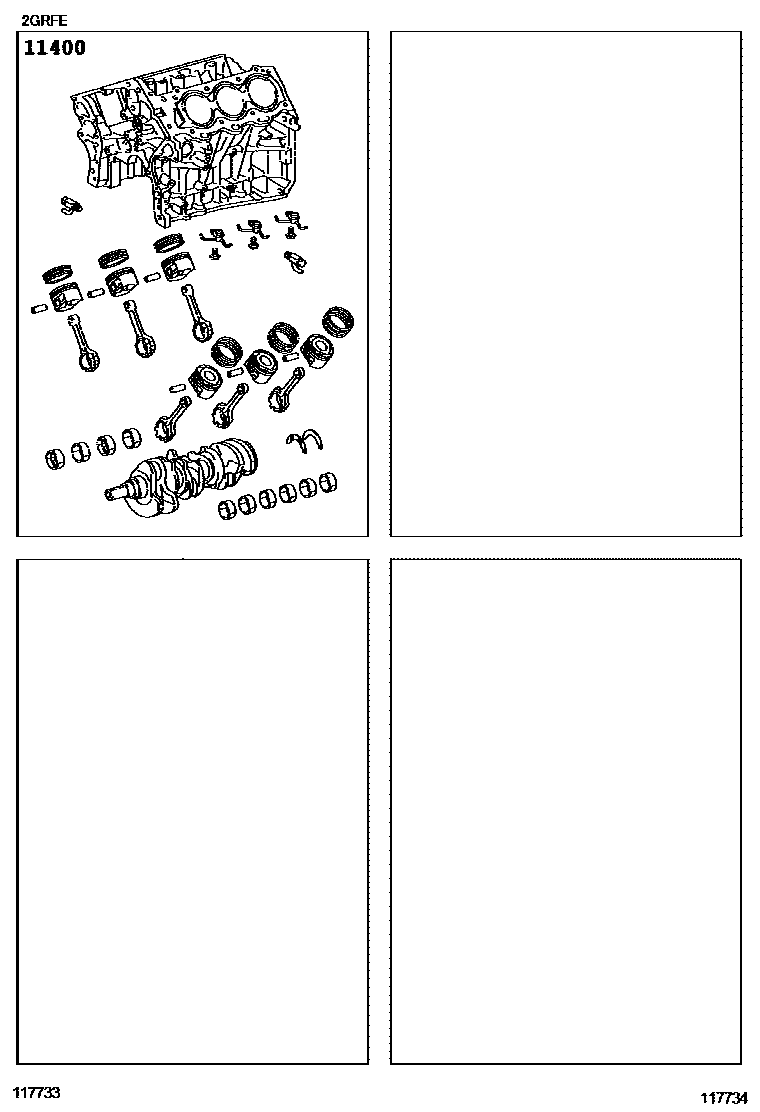 2GRFE

11400

117733

117734