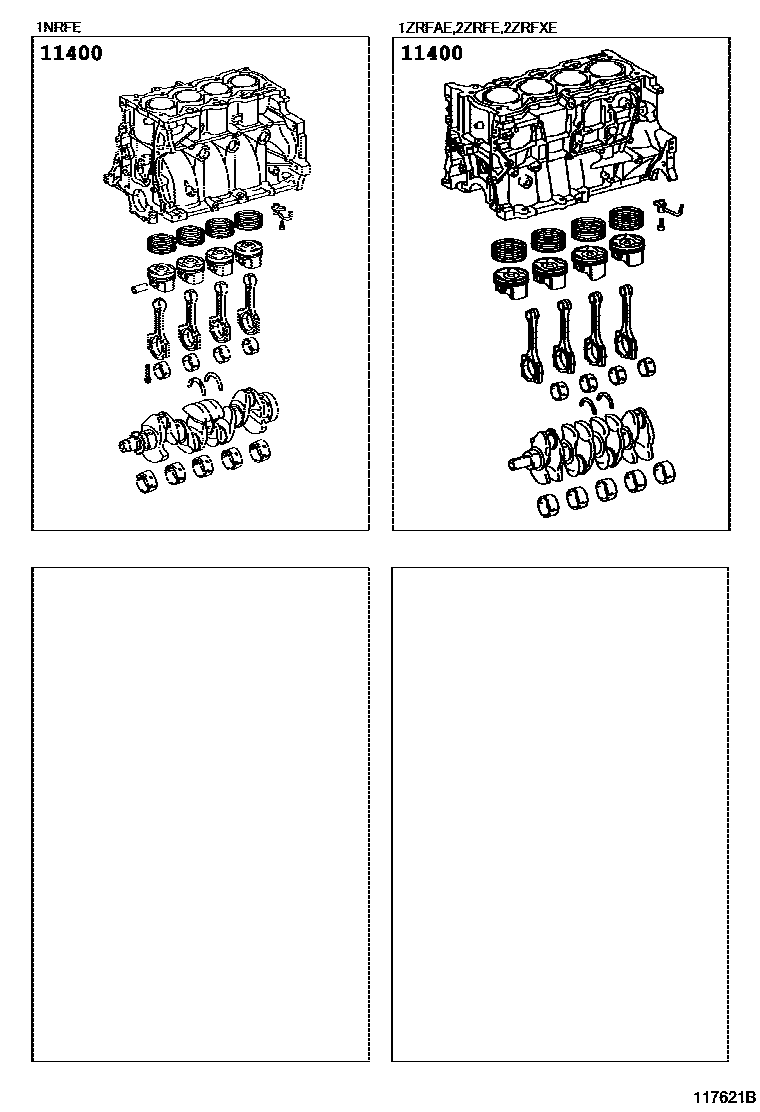 1NRFE

11400

1ZRFAE,2ZRFE,2ZRFXE

11400

117621B