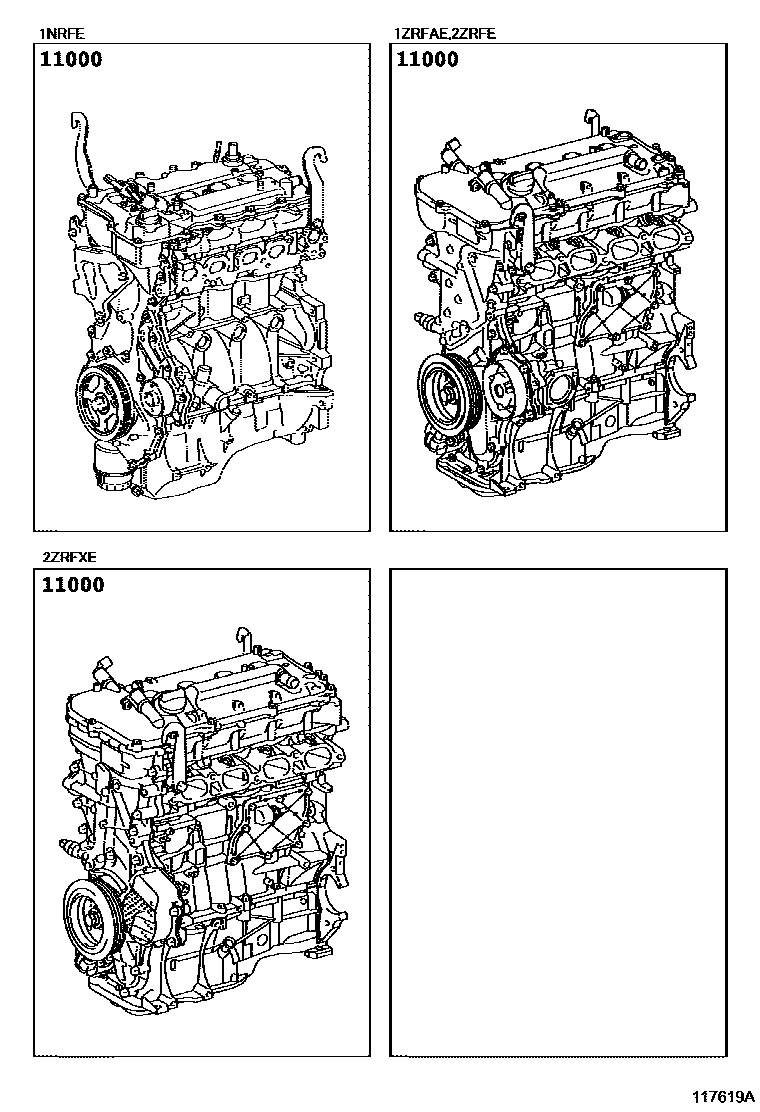 1NRFE

11000

1ZRFAE,2ZRFE

11000

2ZRFXE

11000

117619A