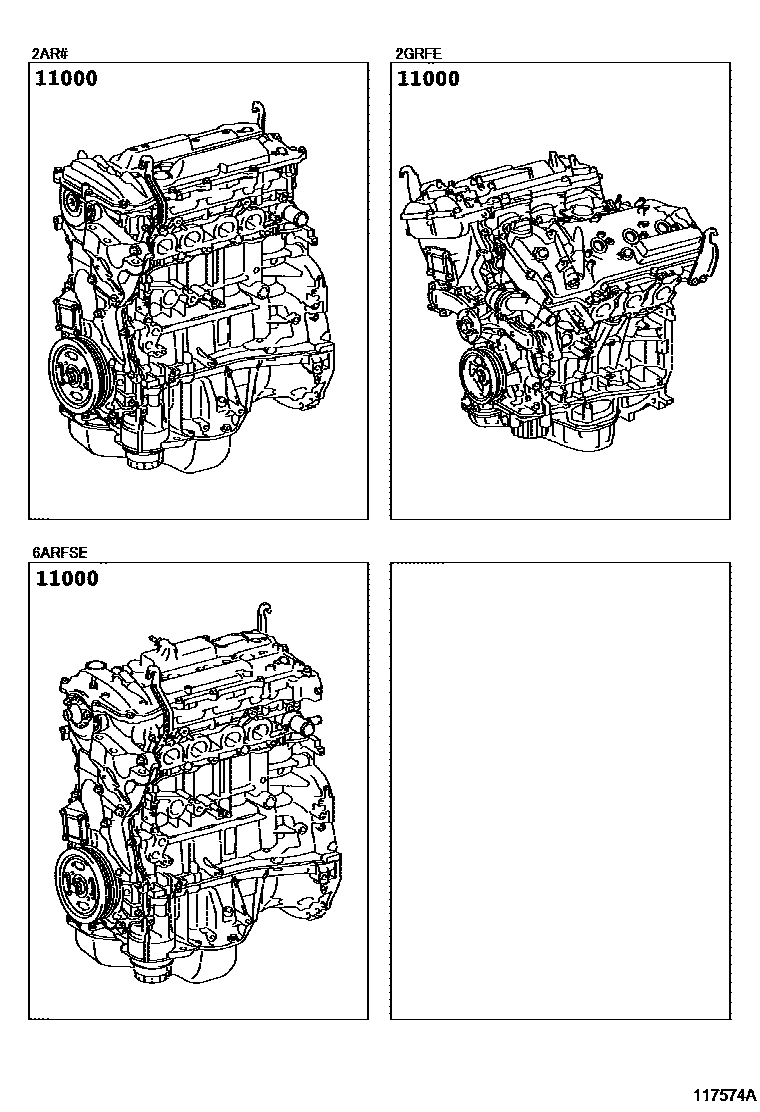 2AR#

11000

2GRFE

11000

6ARFSE

11000

117574A