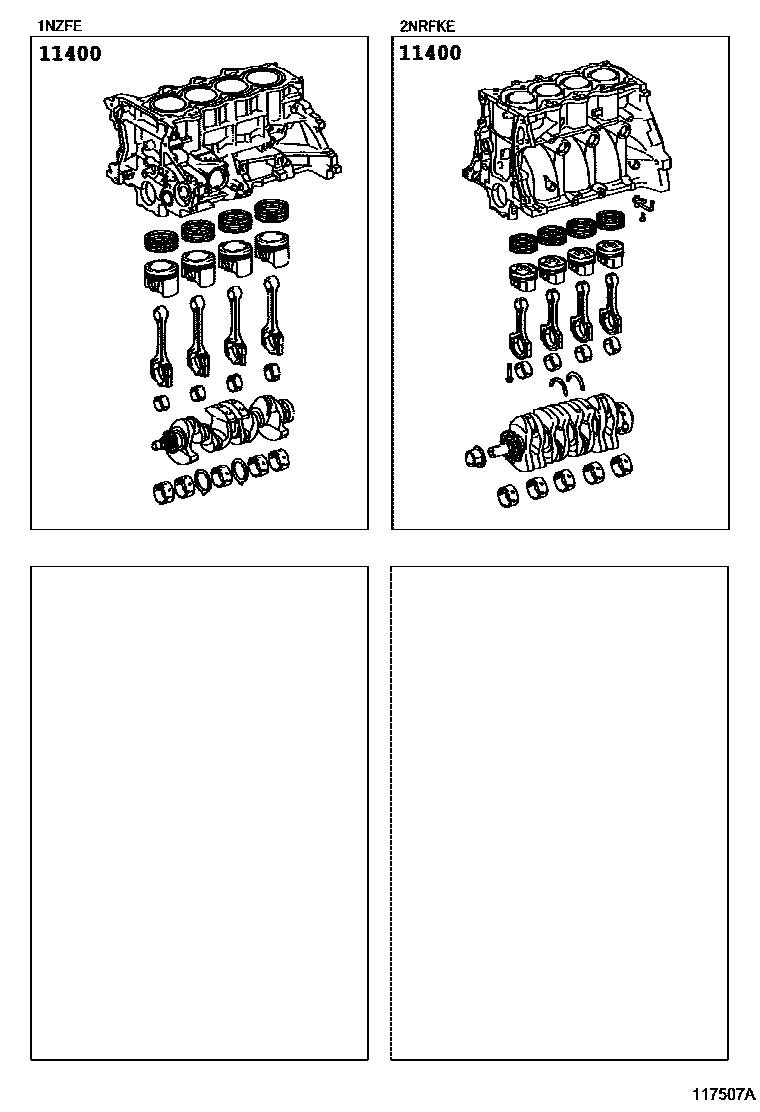 1NZFE

11400

2NRFKE

11400

117507A