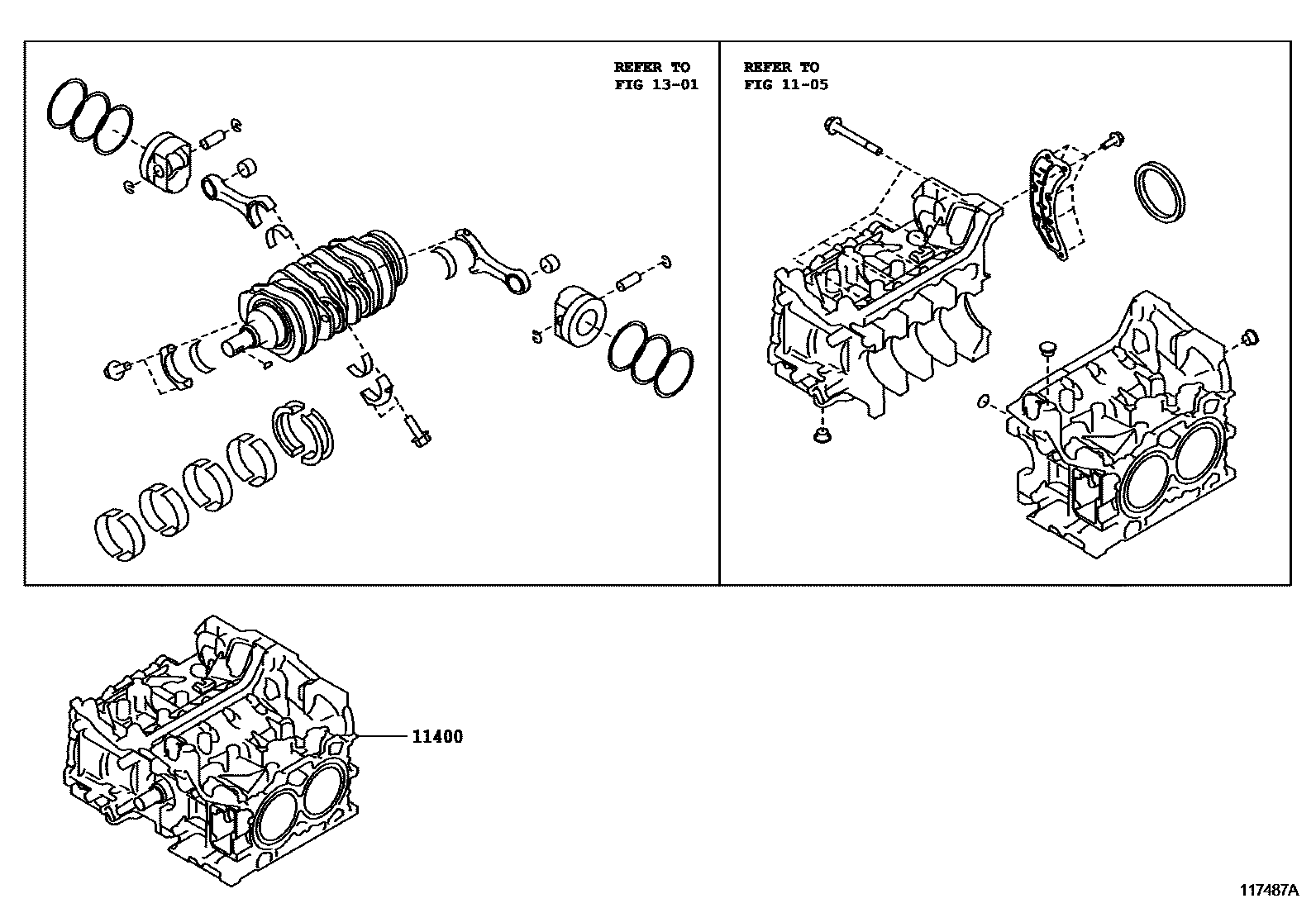 REFER TO
FIG 13-01

REFER TO
FIG 11-05

11400

117487A