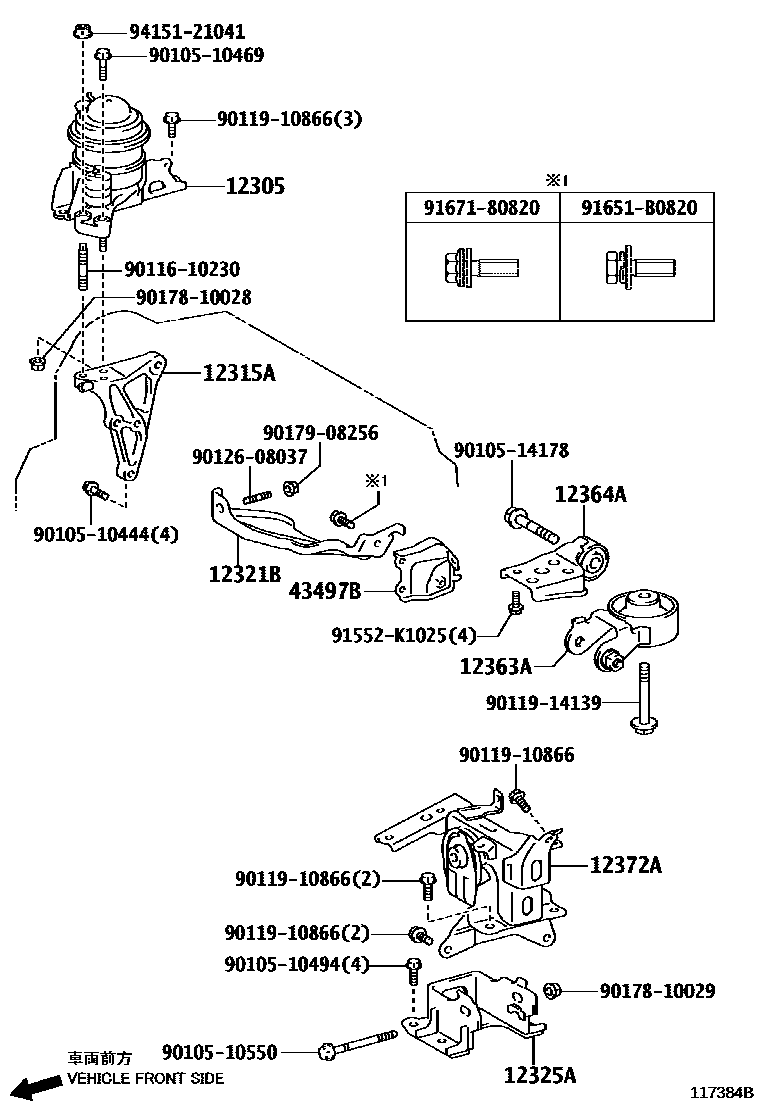 94151-21041
90105-10469
90119-10866(3)
12305
※1

| 91671-80820 | 91651-B0820 |
|---|---|
| | |

90116-10230
90178-10028
12315A
90179-08256
90126-08037
※1
90105-14178
12364A
90105-10444(4)
12321B
43497B
91552-K1025(4)
12363A
90119-14139
90119-10866
12372A
90119-10866(2)
90119-10866(2)
90105-10494(4)
90178-10029
車両前方
VEHICLE FRONT SIDE
90105-10550
12325A
117384B