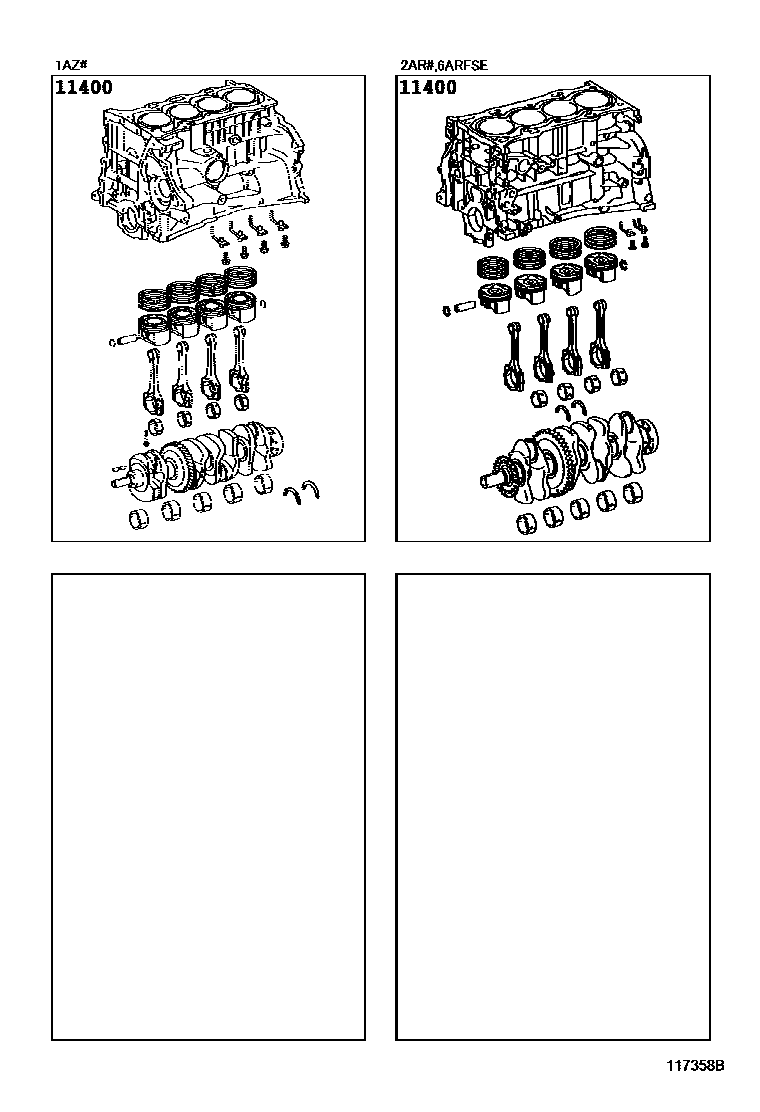 1AZ#

11400

2AR#,6ARFSE

11400

117358B