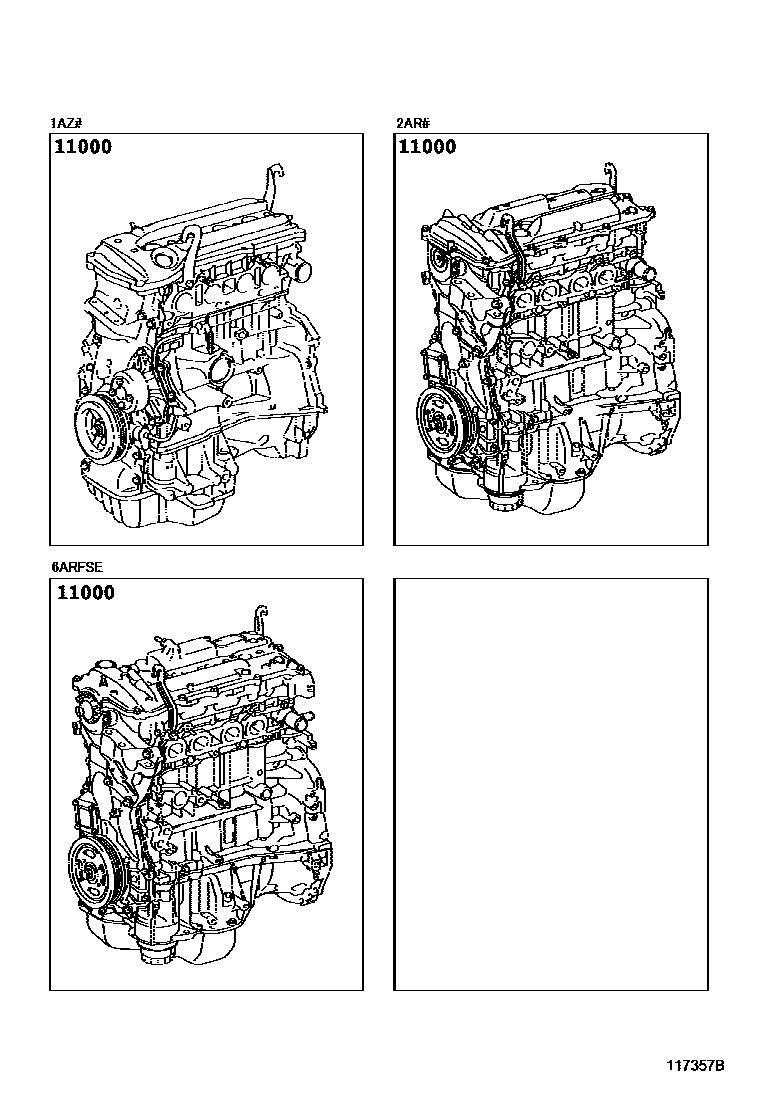 1AZ#

11000

2AR#

11000

6ARFSE

11000

117357B