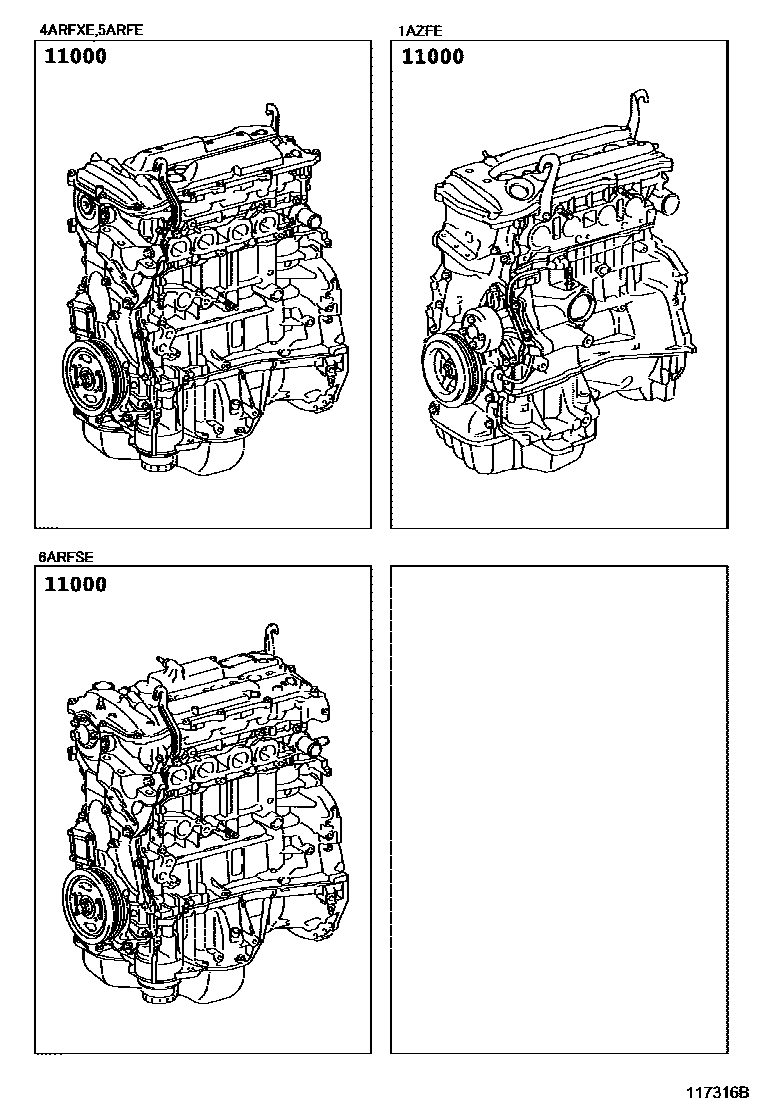 4ARFXE,5ARFE

11000

1AZFE

11000

6ARFSE

11000

117316B