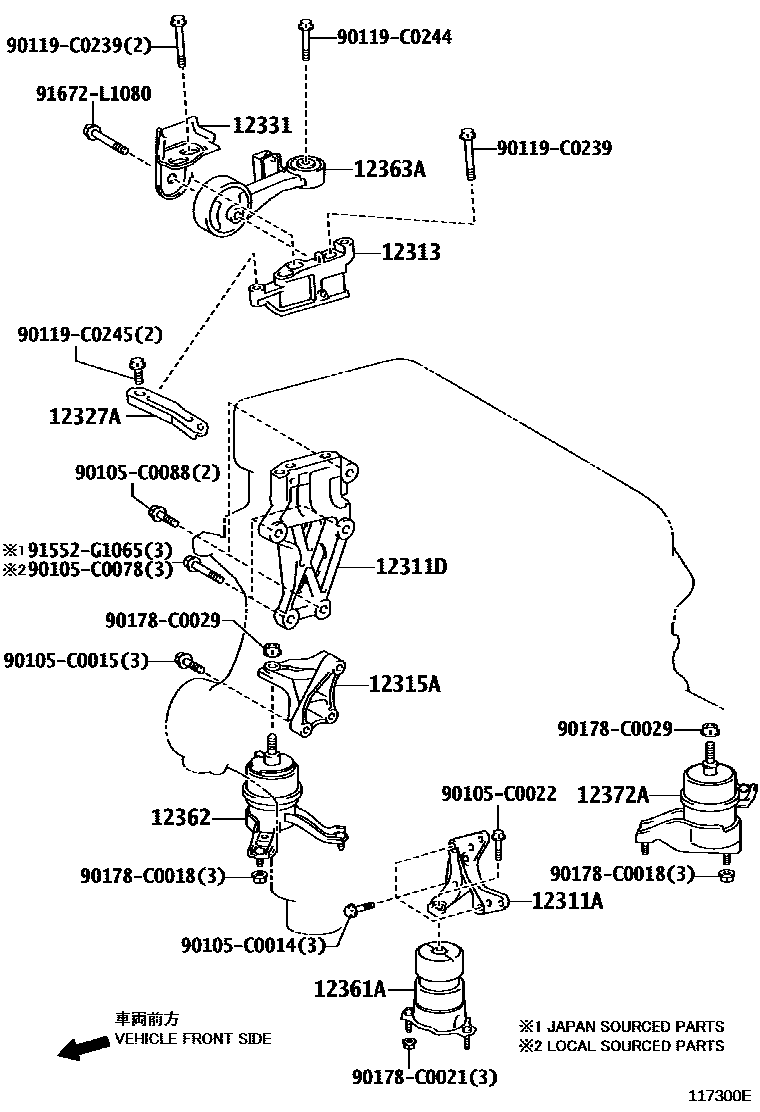 90119-C0239(2)
90119-C0244
91672-L1080
12331
12363A
90119-C0239
12313
90119-C0245(2)
12327A
90105-C0088(2)
※1 91552-G1065(3)
※2 90105-C0078(3)
12311D
90178-C0029
90105-C0015(3)
12315A
90178-C0029
12372A
90105-C0022
12362
90178-C0018(3)
90178-C0018(3)
12311A
90105-C0014(3)
12361A
車両前方
VEHICLE FRONT SIDE
※1 JAPAN SOURCED PARTS
※2 LOCAL SOURCED PARTS
90178-C0021(3)
117300E