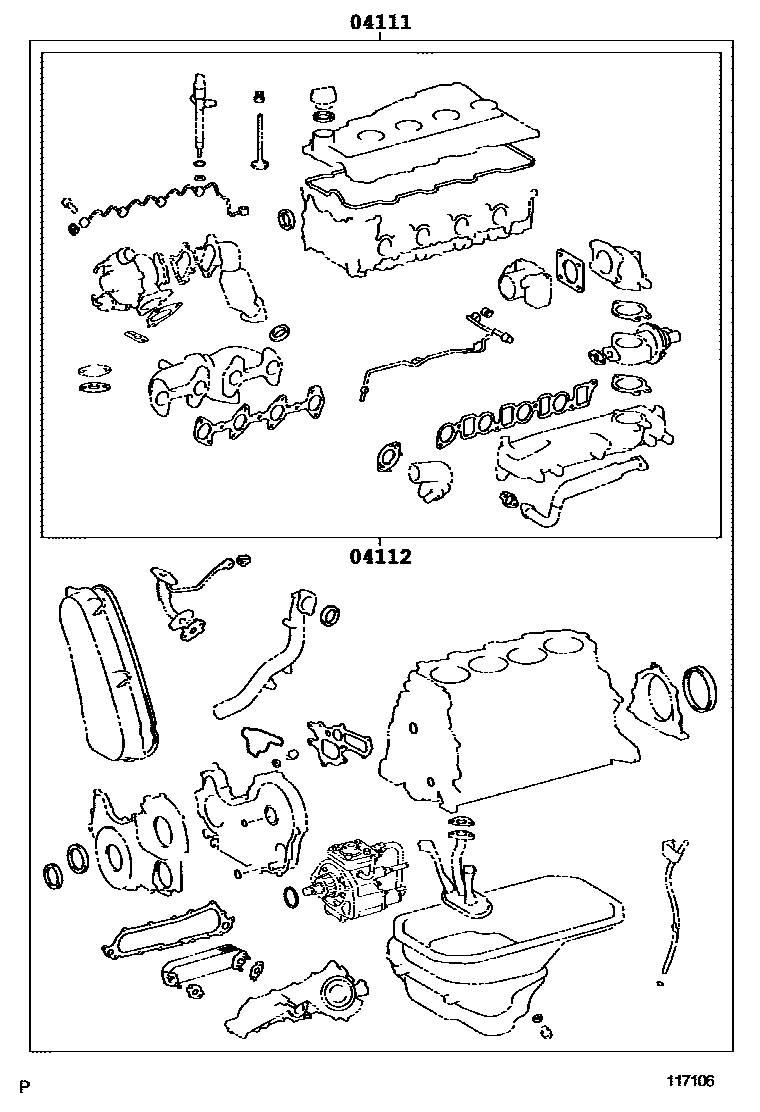 04111

04112

P

117106