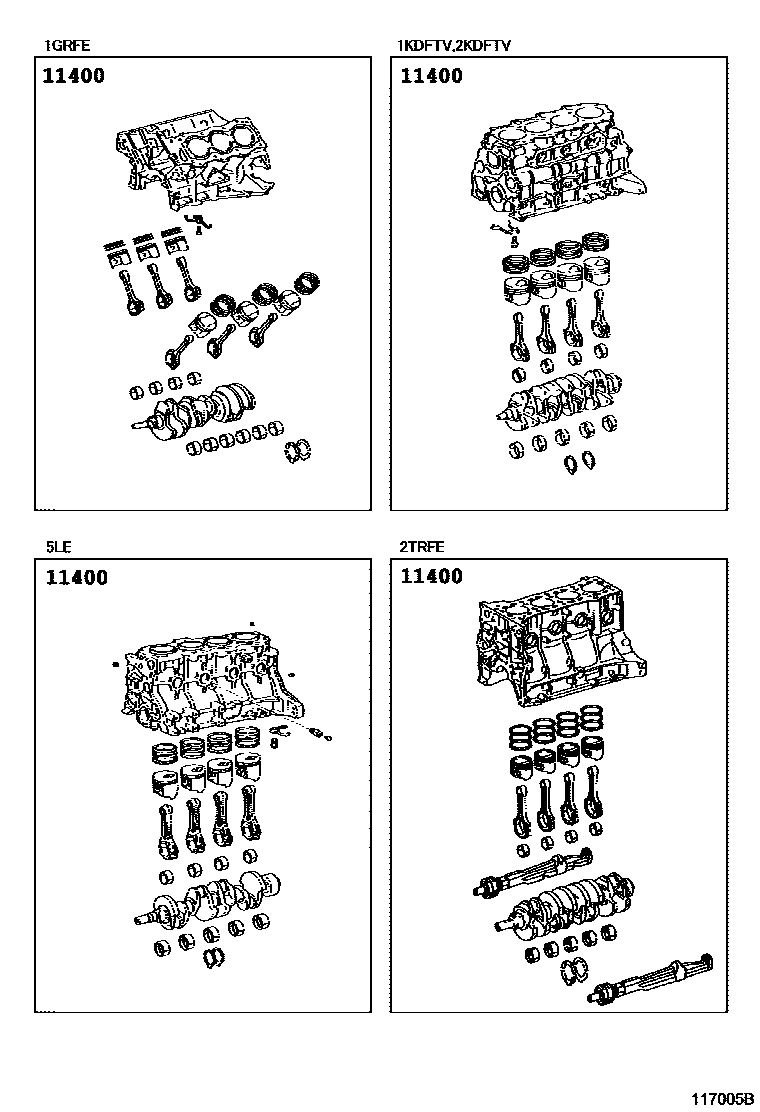 1GRFE

11400

1KDFTV,2KDFTV

11400

5LE

11400

2TRFE

11400

117005B