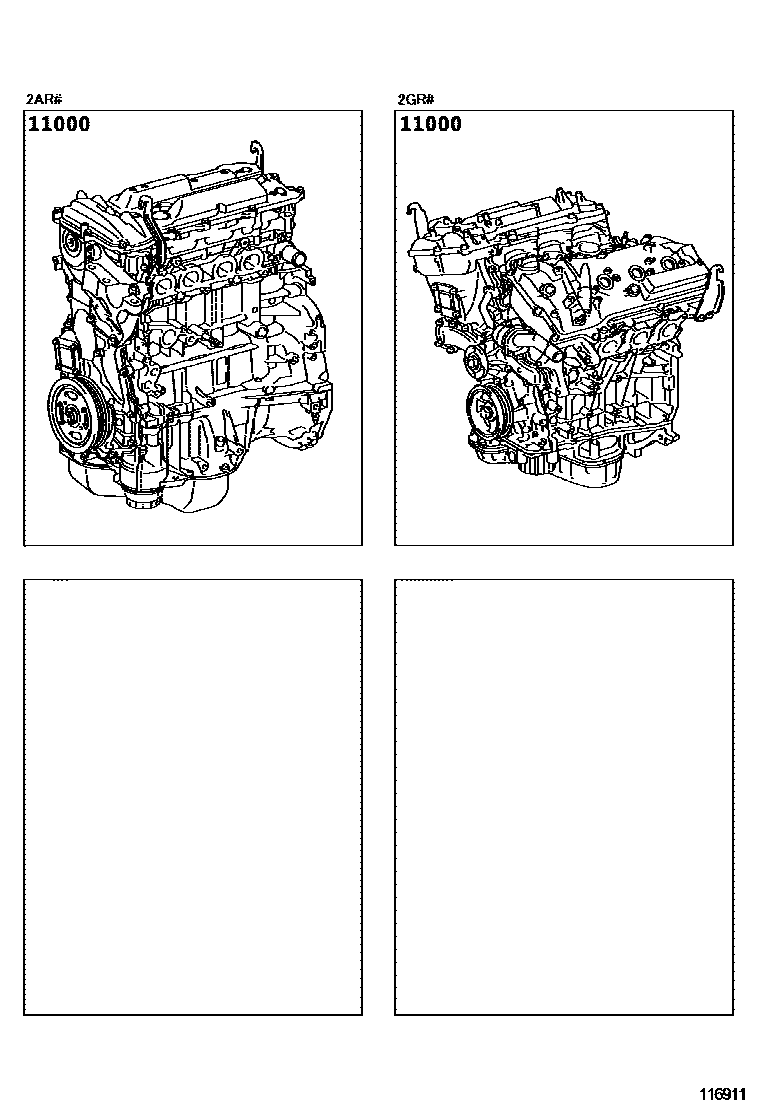 2AR#

11000

2GR#

11000

116911