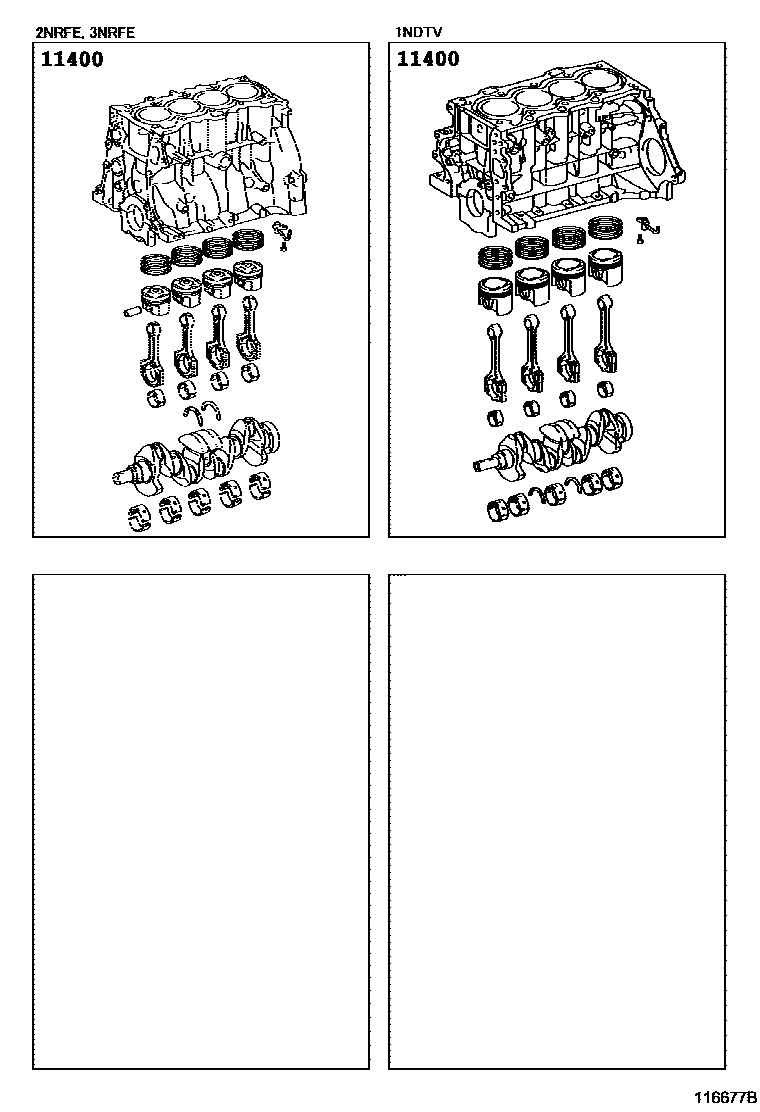 2NRFE, 3NRFE

11400

1NDTV

11400

116677B