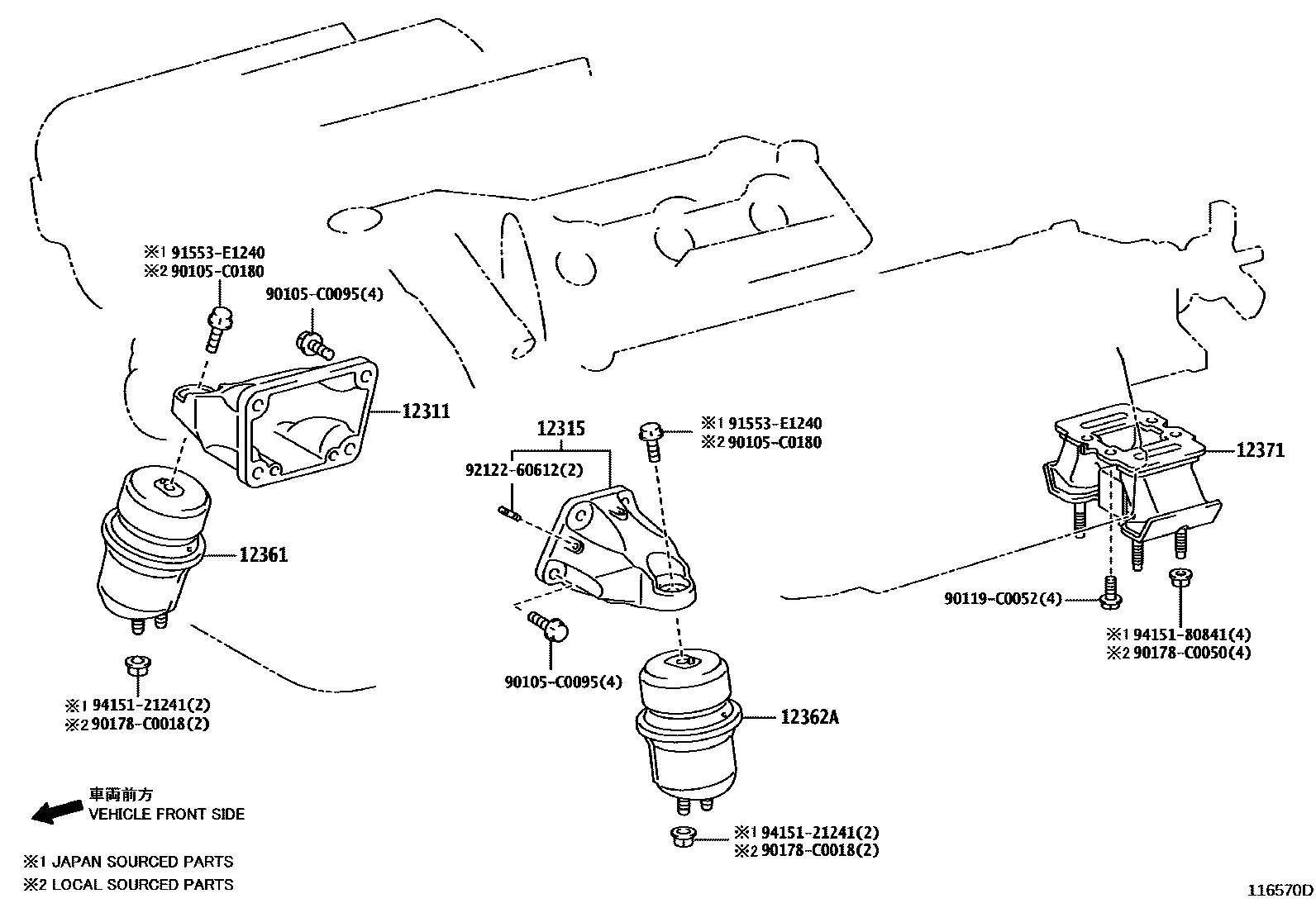 ※1 91553-E1240
※2 90105-C0180

90105-C0095(4)

12311

12361

※1 94151-21241(2)
※2 90178-C0018(2)

12315

92122-60612(2)

※1 91553-E1240
※2 90105-C0180

90105-C0095(4)

12362A

※1 94151-21241(2)
※2 90178-C0018(2)

12371

90119-C0052(4)

※1 94151-80841(4)
※2 90178-C0050(4)

車両前方
VEHICLE FRONT SIDE

※1 JAPAN SOURCED PARTS
※2 LOCAL SOURCED PARTS

116570D