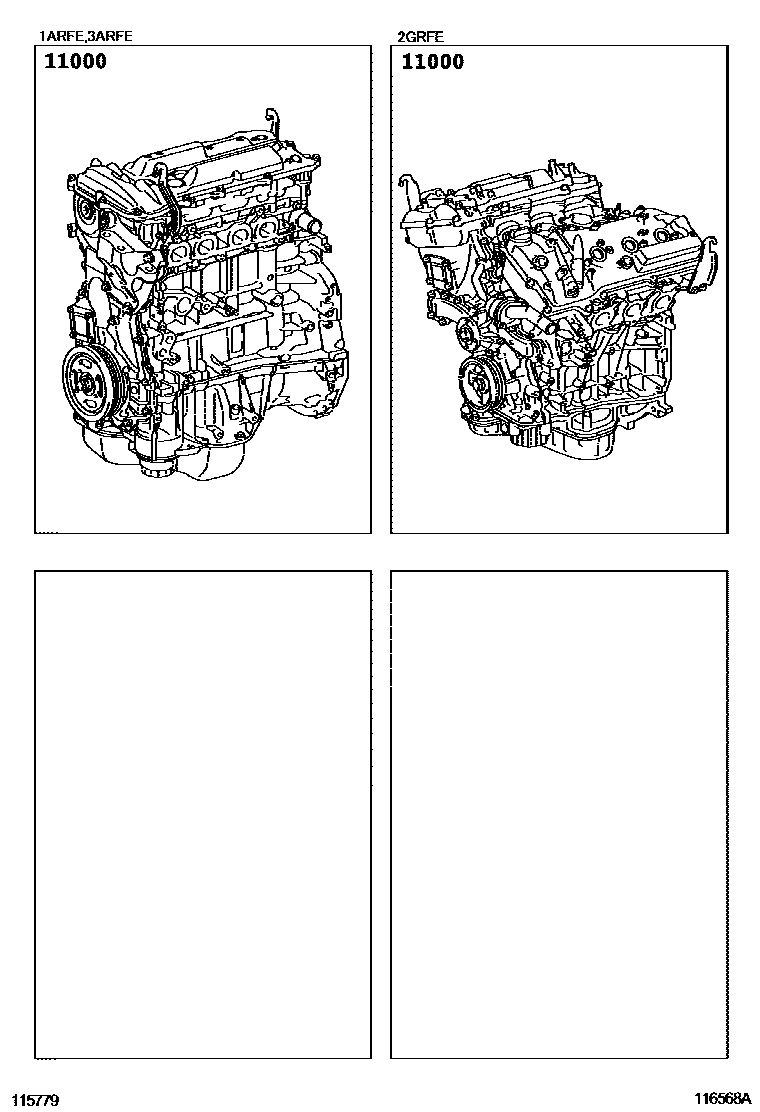 1ARFE,3ARFE

11000

2GRFE

11000

115779

116568A