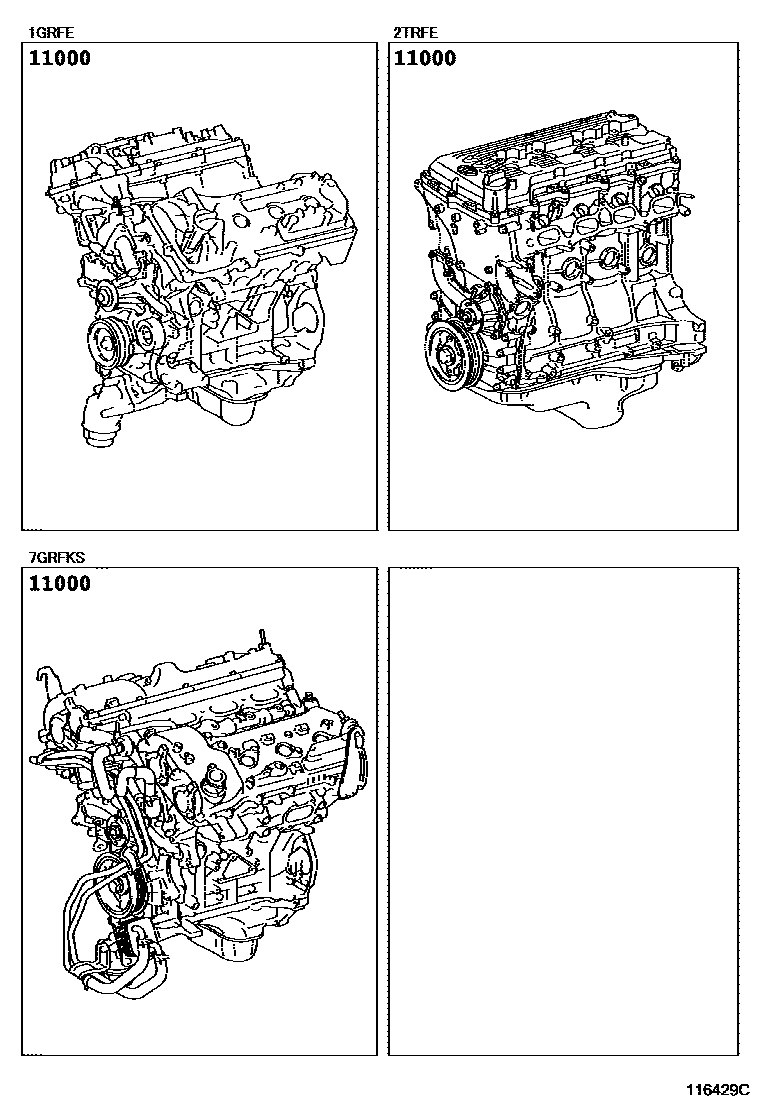 1GRFE
11000

2TRFE
11000

7GRFKS
11000

116429C