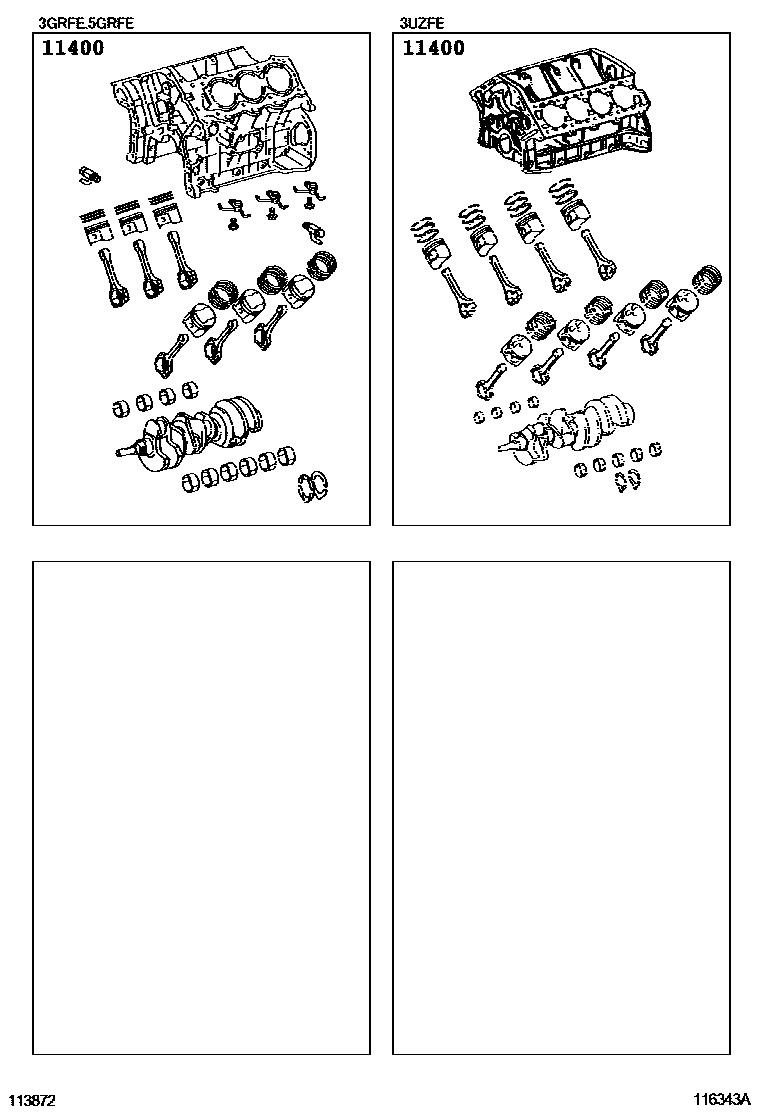 3GRFE.5GRFE

11400

3UZFE

11400

113872

116343A