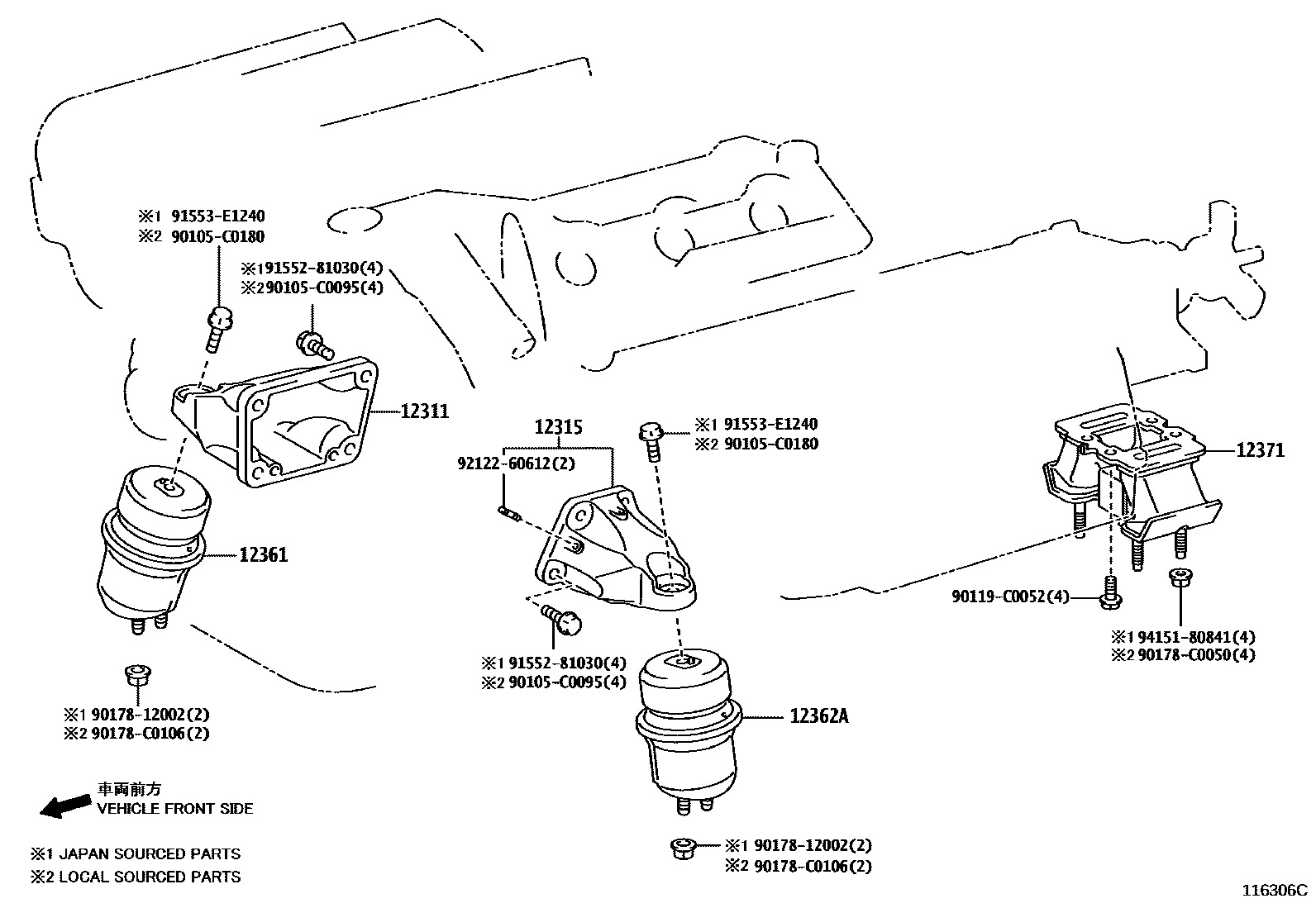 ※1 91553-E1240
※2 90105-C0180

※191552-81030(4)
※290105-C0095(4)

12311

12361

※1 90178-12002(2)
※2 90178-C0106(2)

12315

92122-60612(2)

※1 91553-E1240
※2 90105-C0180

※1 91552-81030(4)
※2 90105-C0095(4)

12362A

※1 90178-12002(2)
※2 90178-C0106(2)

12371

90119-C0052(4)

※1 94151-80841(4)
※2 90178-C0050(4)

車両前方
VEHICLE FRONT SIDE

※1 JAPAN SOURCED PARTS
※2 LOCAL SOURCED PARTS

116306C